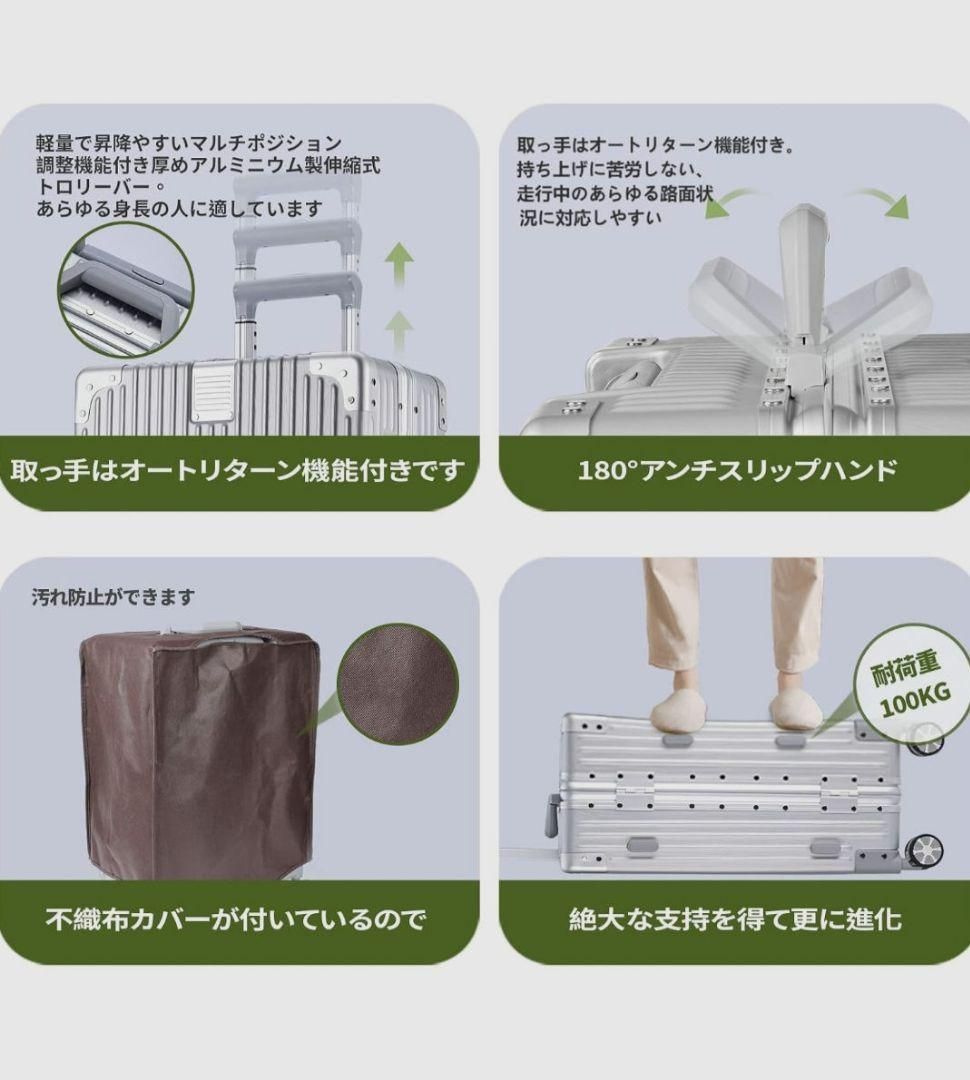 軽量で昇降やすいマルチポジション調整機能付き厚めアルミニウム製伸縮式トロリーバー。
あらゆる身長の人に適しています

取っ手はオートリターン機能付きです

取っ手はオートリターン機能付き。
持ち上げに苦労しない、
走行中のあらゆる路面状況に対応しやすい

180°アンチスリップハンド

汚れ防止ができます

不織布カバーが付いているので

耐荷重
100KG

絶大な支持を得て更に進化