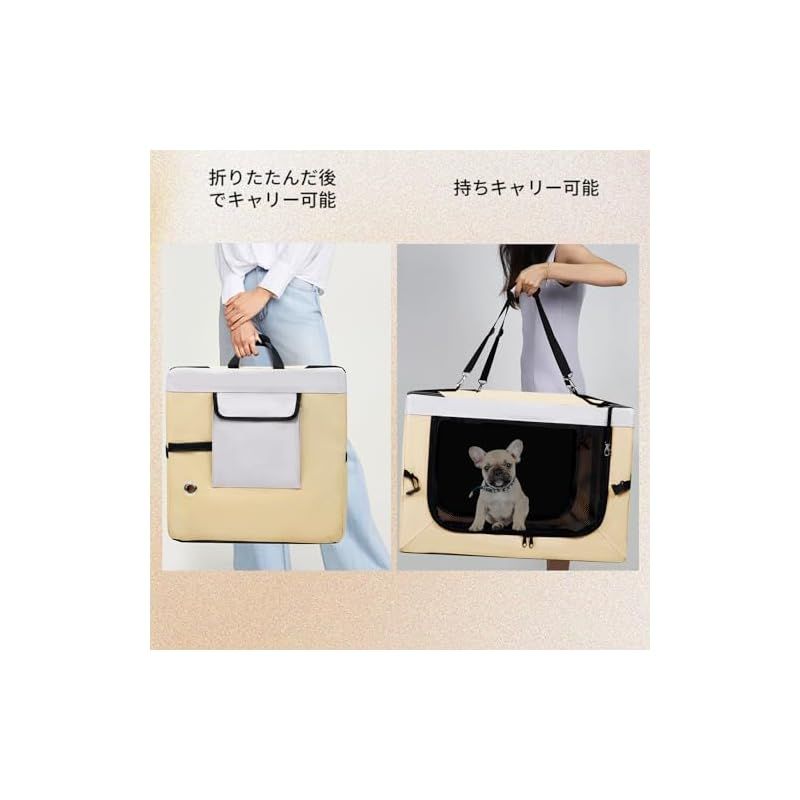 折りたたんだ後でキャリー可能

持ちキャリー可能