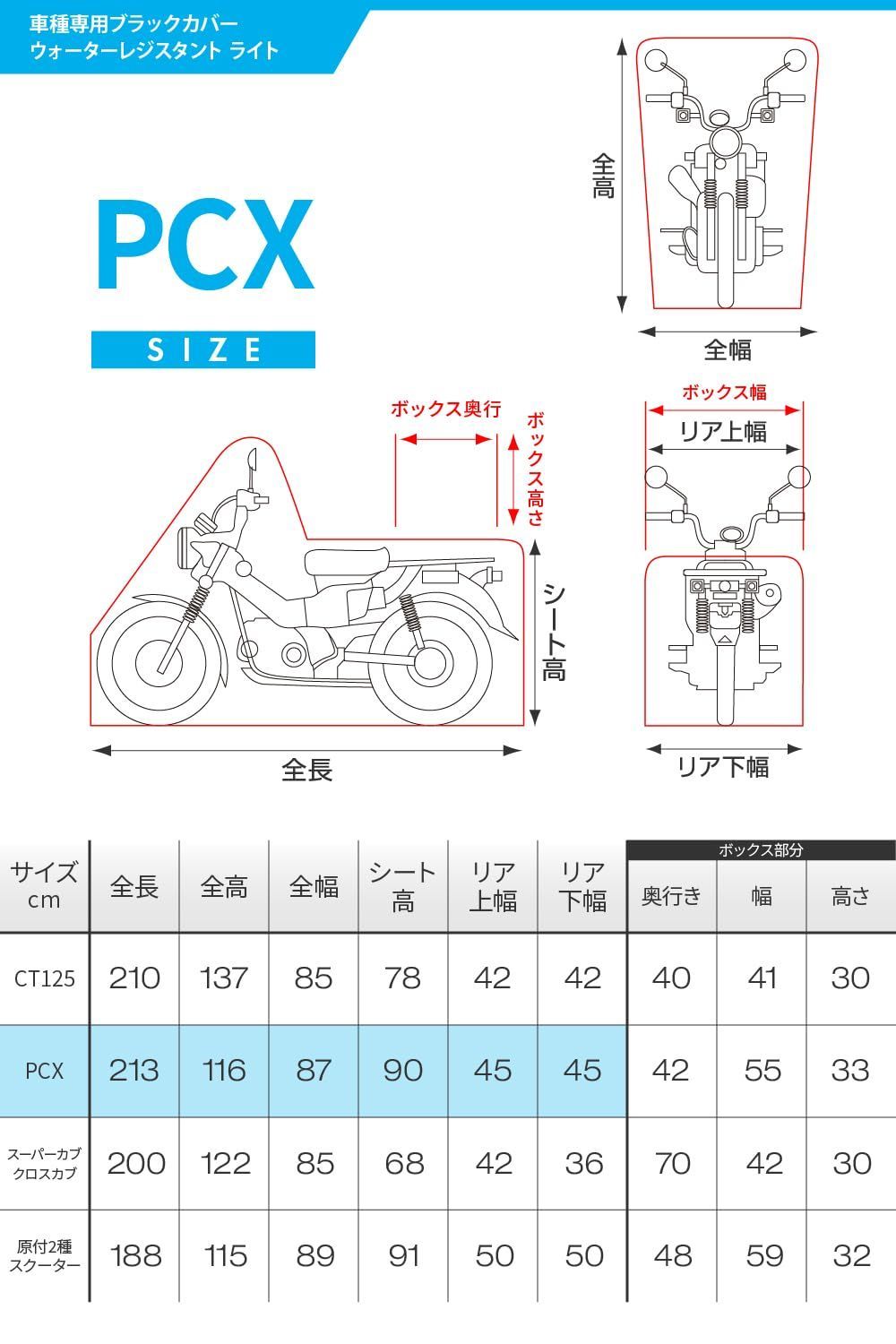 車種専用ブラックカバー
ウォーターレジスタント ライト

PCX

SIZE

全高

全幅

ボックス奥行

ボックス高さ

シート高

全長

ボックス幅

リア上幅

リア下幅

| サイズ cm | 全長 | 全高 | 全幅 | シート高 | リア上幅 | リア下幅 | ボックス部分 奥行き | ボックス部分 幅 | ボックス部分 高さ |
|---|---|---|---|---|---|---|---|---|---|
| CT125 | 210 | 137 | 85 | 78 | 42 | 42 | 40 | 41 | 30 |
| PCX | 213 | 116 | 87 | 90 | 45 | 45 | 42 | 55 | 33 |
| スーパーカブ クロスカブ | 200 | 122 | 85 | 68 | 42 | 36 | 70 | 42 | 30 |
| 原付2種 スクーター | 188 | 115 | 89 | 91 | 50 | 50 | 48 | 59 | 32 |