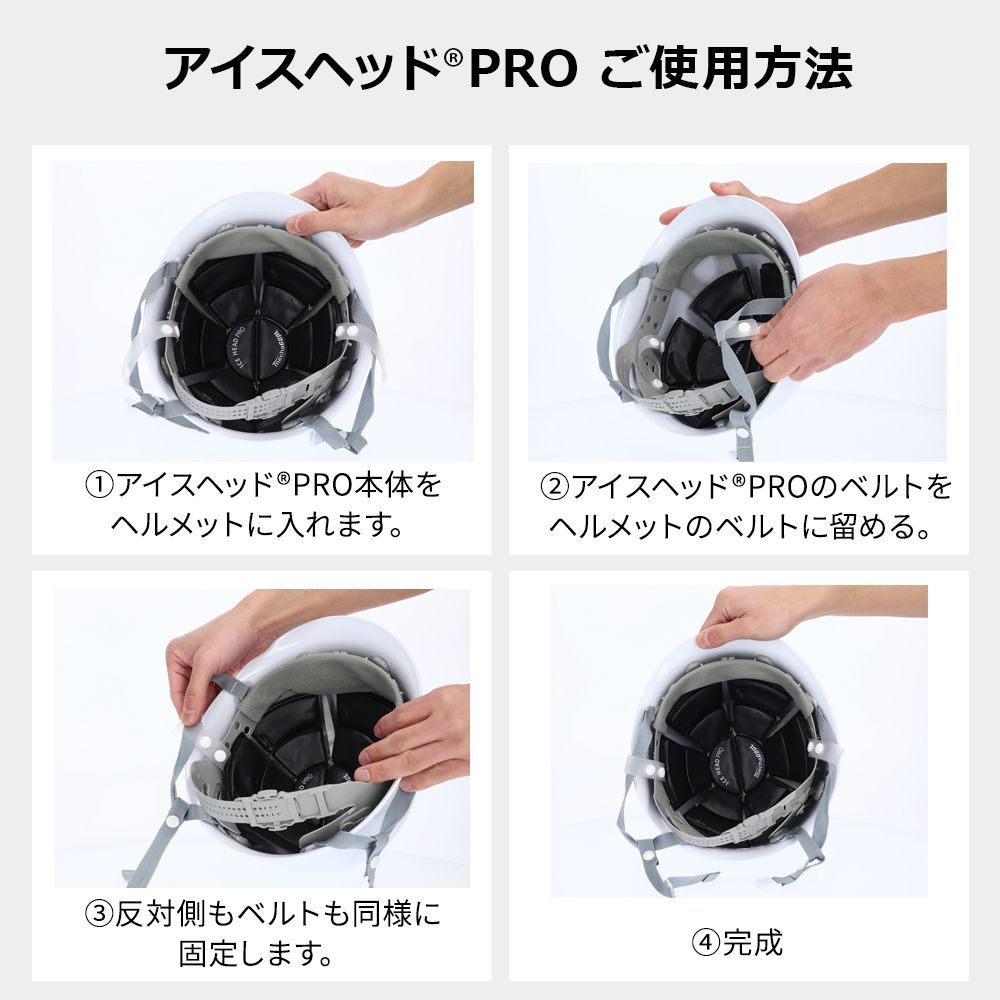 アイスヘッド®PRO ご使用方法

ICE HEAD PRO

①アイスヘッド®PRO本体をヘルメットに入れます。

②アイスヘッド®PROのベルトをヘルメットのベルトに留める。

ICE HEAD PRO

③反対側もベルトも同様に固定します。

ICE HEAD PRO

④完成