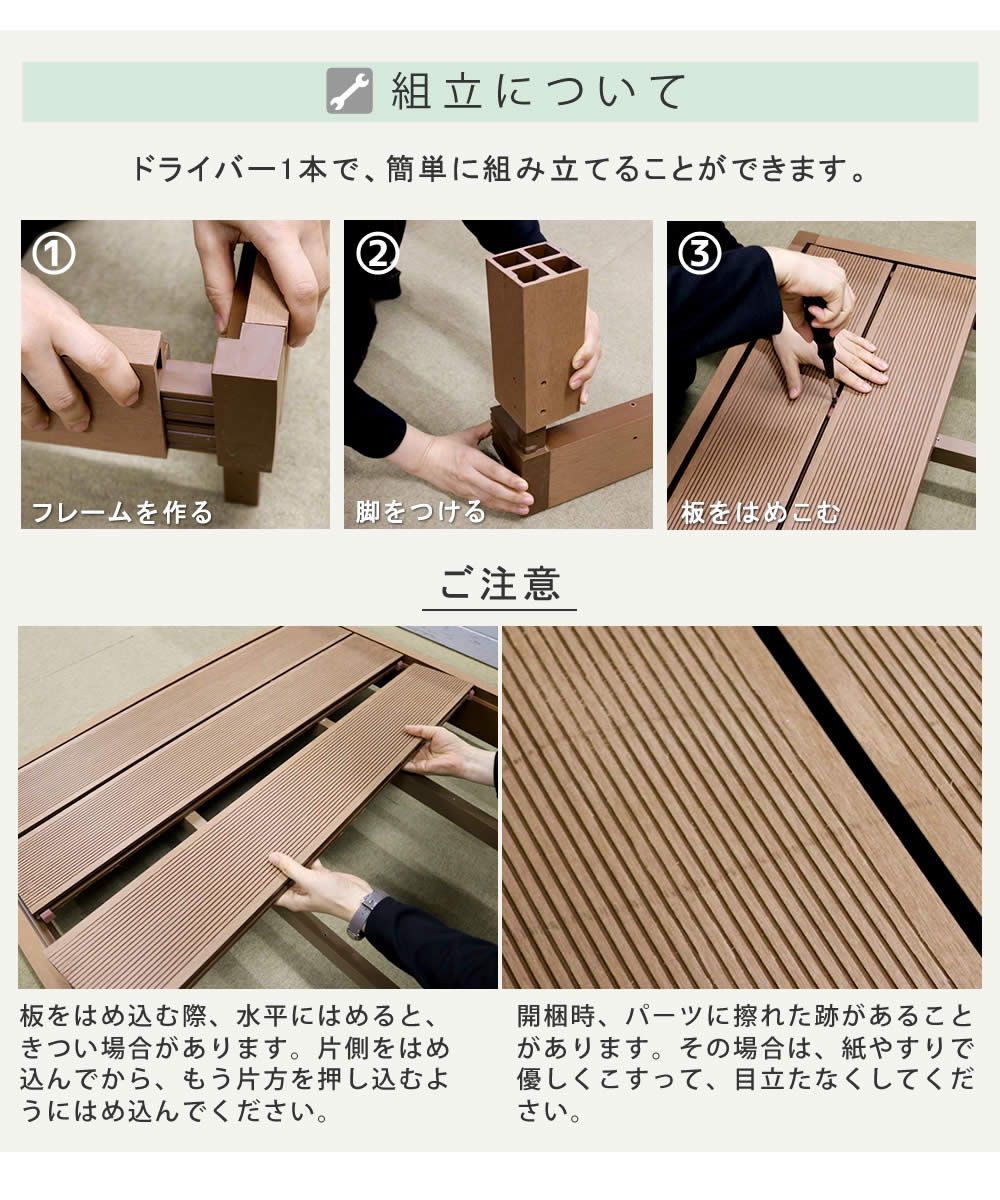 組立について

ドライバー1本で、簡単に組み立てることができます。

①
フレームを作る

②
脚をつける

③
板をはめこむ

ご注意

板をはめ込む際、水平にはめると、きつい場合があります。片側をはめ込んでから、もう片方を押し込むようにはめ込んでください。

開梱時、パーツに擦れた跡があることがあります。その場合は、紙やすりで優しくこすって、目立たなくしてください。