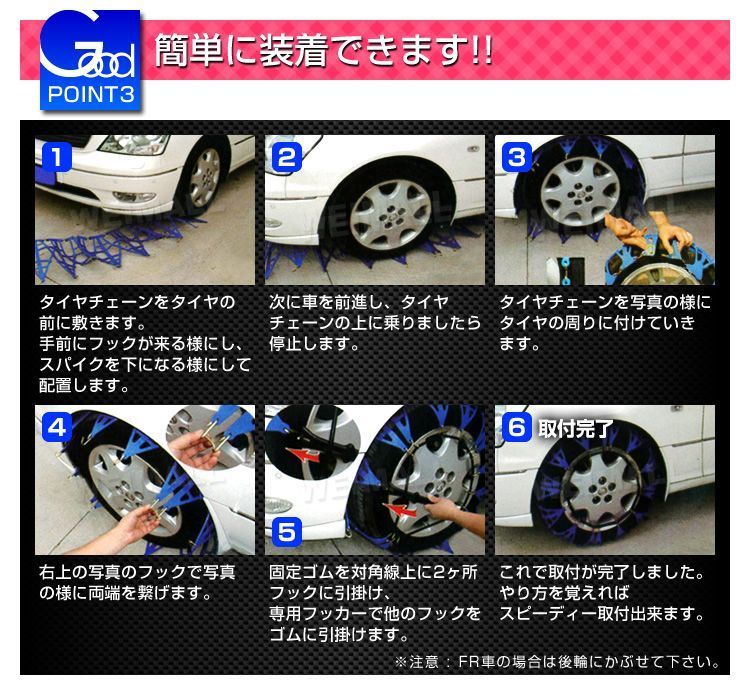 Good
POINT3

簡単に装着できます!!

1

タイヤチェーンをタイヤの前に敷きます。
手前にフックが来る様にし、スパイクを下になる様にして配置します。

2

次に車を前進し、タイヤチェーンの上に乗りましたら停止します。

3

タイヤチェーンを写真の様にタイヤの周りに付けていきます。

4

右上の写真のフックで写真の様に両端を繋げます。

5

固定ゴムを対角線上に2ヶ所フックに引掛け、
専用フッカーで他のフックをゴムに引掛けます。

6 取付完了

これで取付が完了しました。
やり方を覚えれば
スピーディー取付出来ます。

※注意：FR車の場合は後輪にかぶせて下さい。