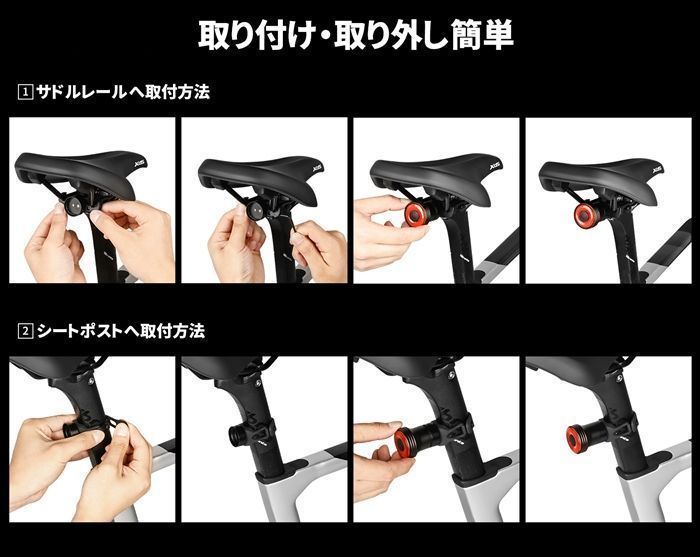 取り付け・取り外し簡単

1 サドルレールへ取付方法

2 シートポストへ取付方法