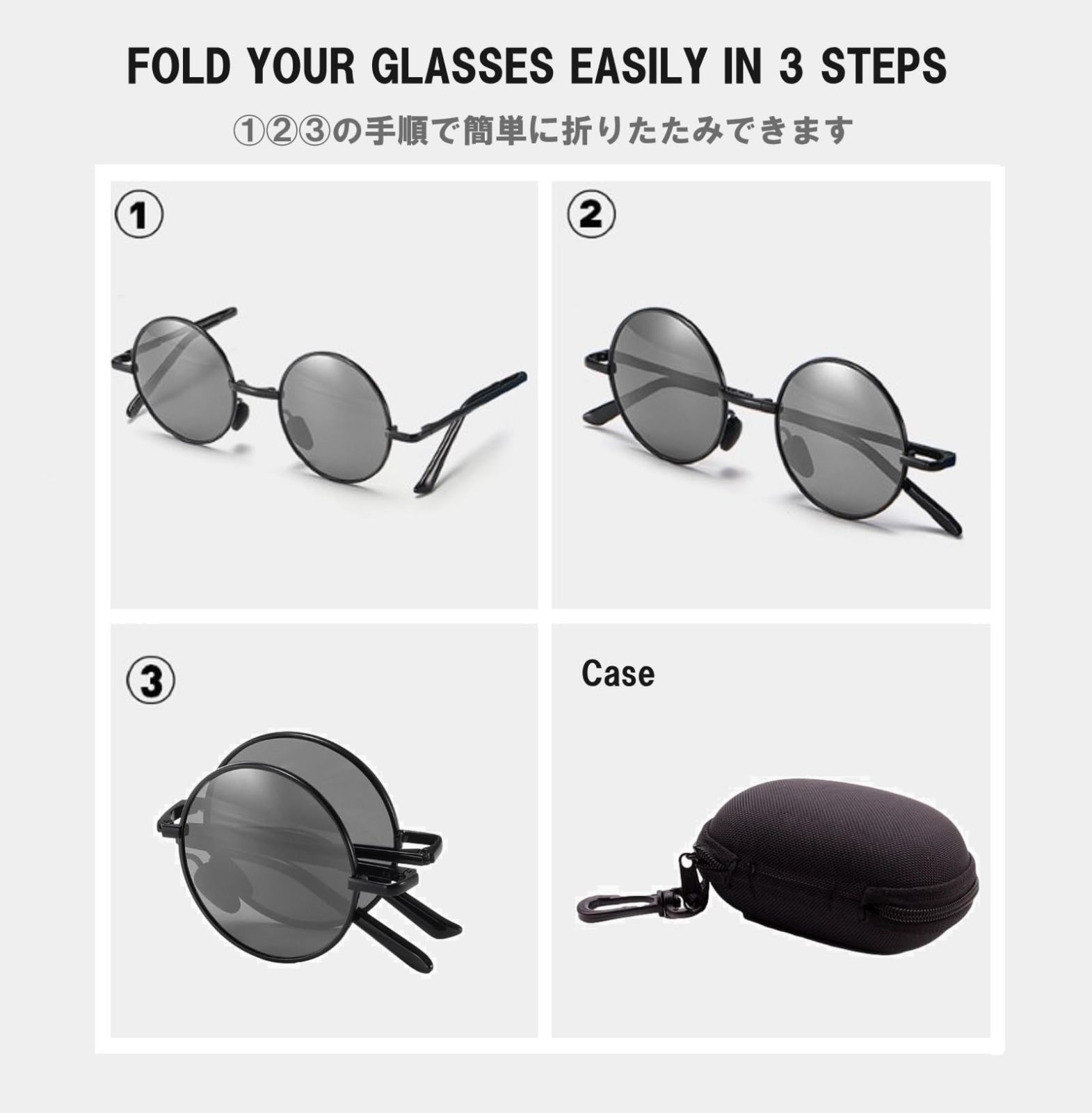 FOLD YOUR GLASSES EASILY IN 3 STEPS

①②③の手順で簡単に折りたたみできます

①

②

③

Case