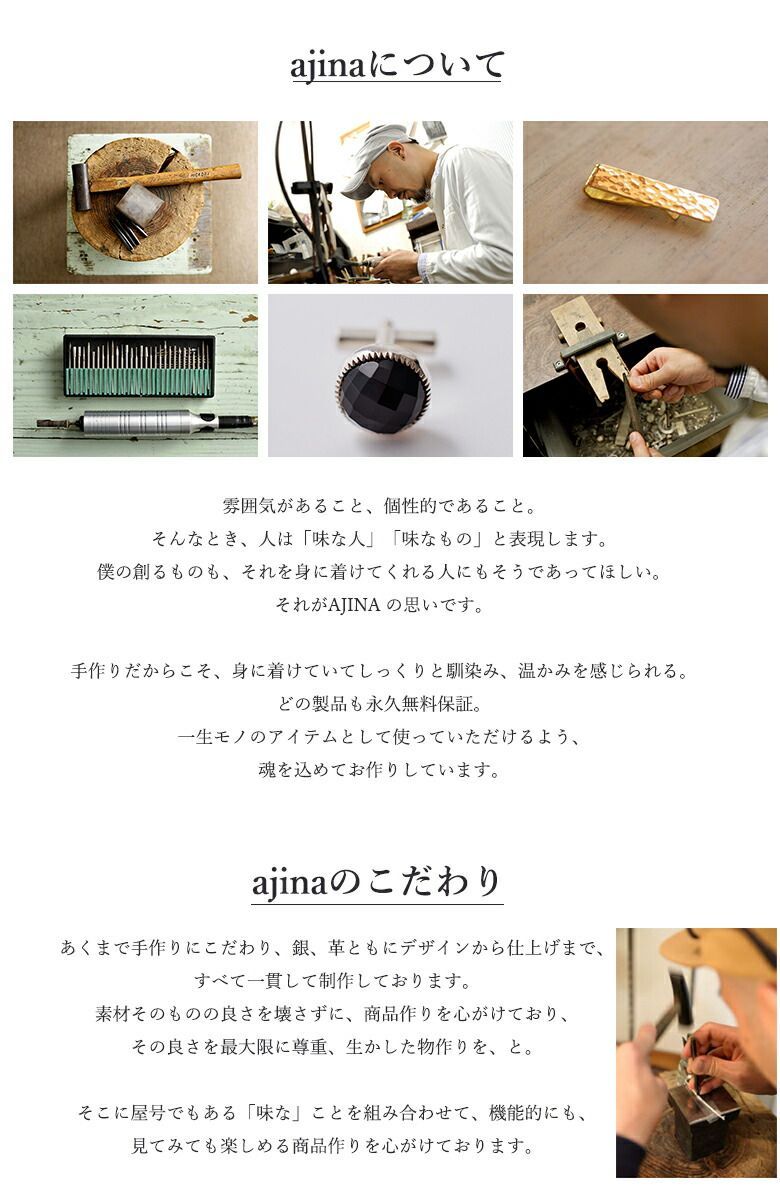 ajinaについて

雰囲気があること、個性的であること。
そんなとき、人は「味な人」「味なもの」と表現します。
僕の創るものも、それを身に着けてくれる人にもそうであってほしい。
それがAJINA の思いです。

手作りだからこそ、身に着けていてしっくりと馴染み、温かみを感じられる。
どの製品も永久無料保証。
一生モノのアイテムとして使っていただけるよう、
魂を込めてお作りしています。

ajinaのこだわり

あくまで手作りにこだわり、銀、革ともにデザインから仕上げまで、
すべて一貫して制作しております。
素材そのものの良さを壊さずに、商品作りを心がけており、
その良さを最大限に尊重、生かした物作りを、と。

そこに屋号でもある「味な」ことを組み合わせて、機能的にも、
見てみても楽しめる商品作りを心がけております。