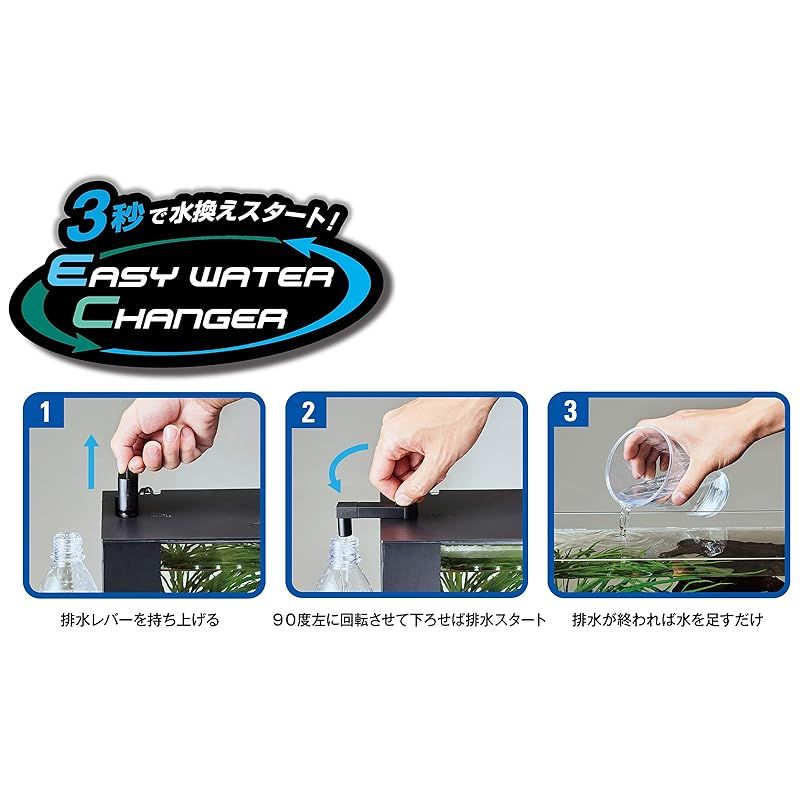 3秒で水換えスタート!
EASY WATER CHANGER

1
排水レバーを持ち上げる

2
９０度左に回転させて下ろせば排水スタート

3
排水が終われば水を足すだけ