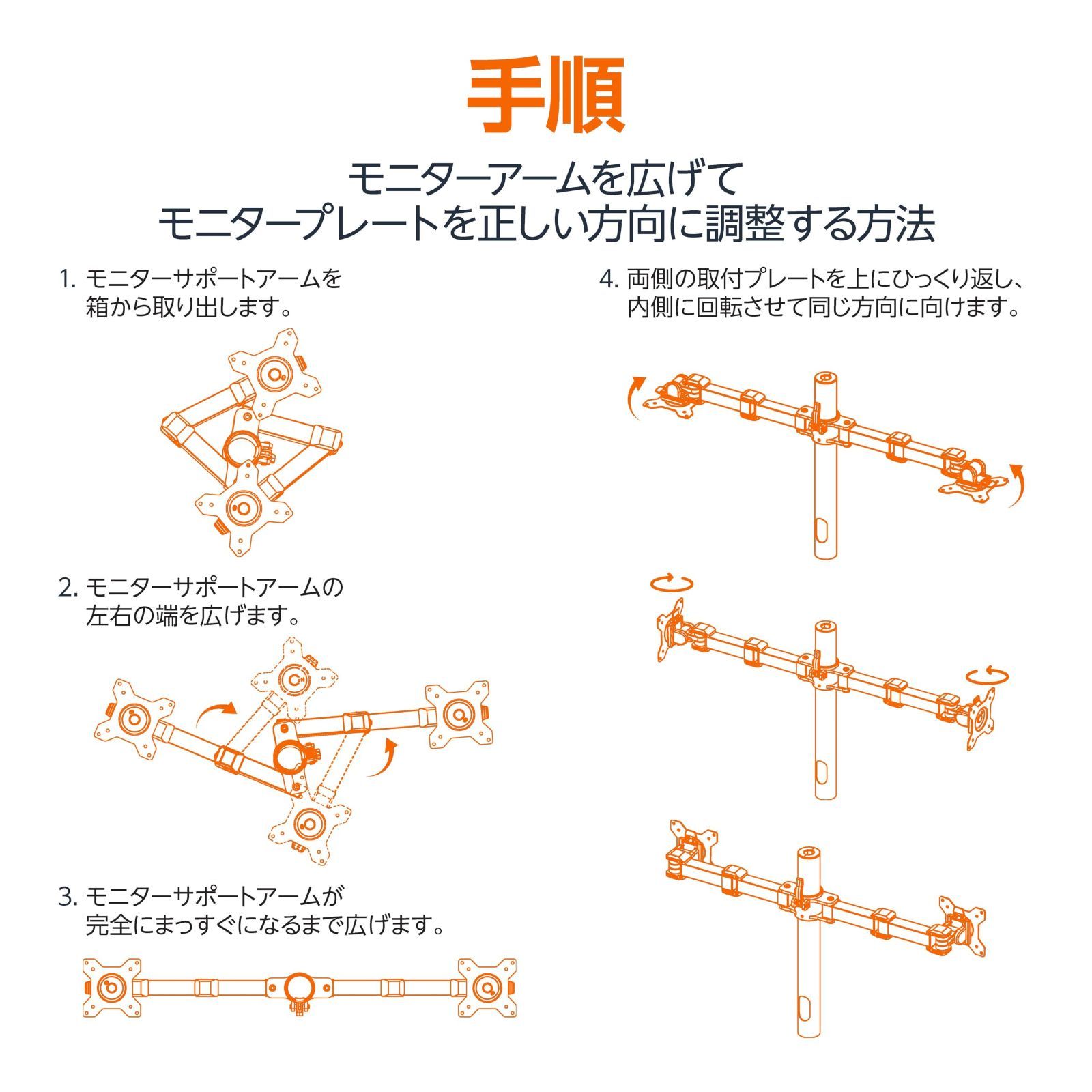 手順

モニターアームを広げて
モニタープレートを正しい方向に調整する方法

1. モニターサポートアームを箱から取り出します。

2. モニターサポートアームの左右の端を広げます。

3. モニターサポートアームが完全にまっすぐになるまで広げます。

4. 両側の取付プレートを上にひっくり返し、内側に回転させて同じ方向に向けます。