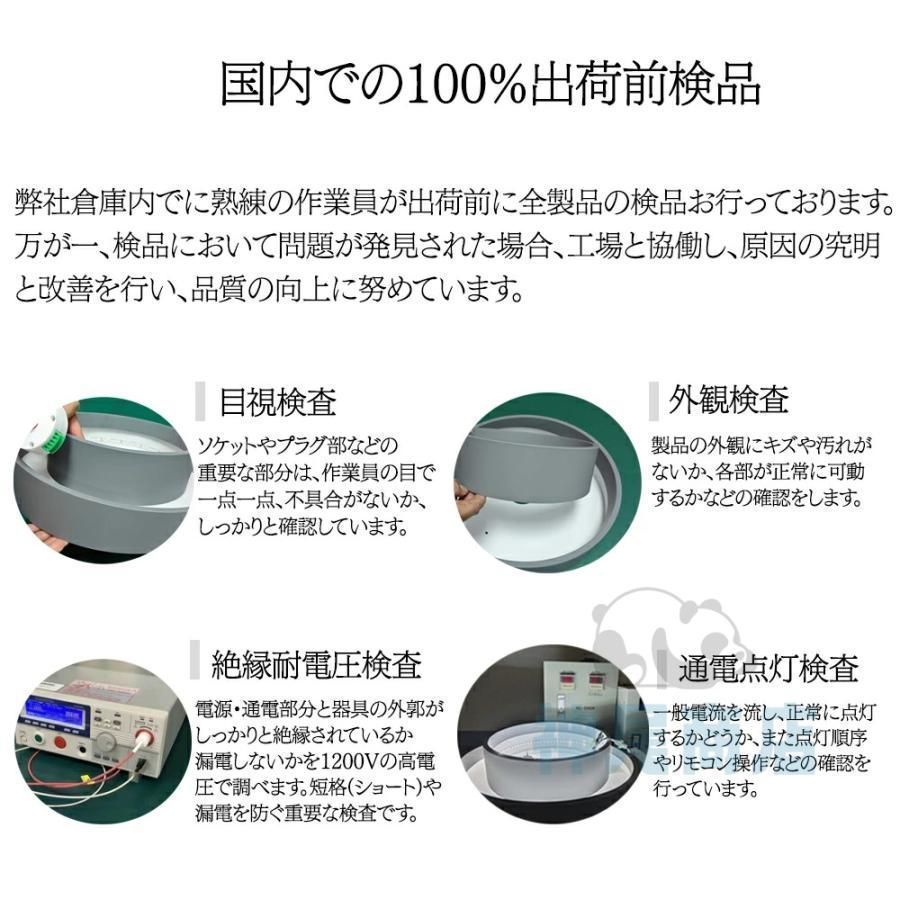 国内での100%出荷前検品

弊社倉庫内でに熟練の作業員が出荷前に全製品の検品お行っております。万が一、検品において問題が発見された場合、工場と協働し、原因の究明と改善を行い、品質の向上に努めています。

目視検査

ソケットやプラグ部などの重要な部分は、作業員の目で一点一点、不具合がないか、しっかりと確認しています。

外観検査

製品の外観にキズや汚れがないか、各部が正常に可動するかなどの確認をします。

絶縁耐電圧検査

電源・通電部分と器具の外郭がしっかりと絶縁されているか漏電しないかを1200Vの高電圧で調べます。短格(ショート)や漏電を防ぐ重要な検査です。

通電点灯検査

一般電流を流し、正常に点灯するかどうか、また点灯順序やリモコン操作などの確認を行っています。