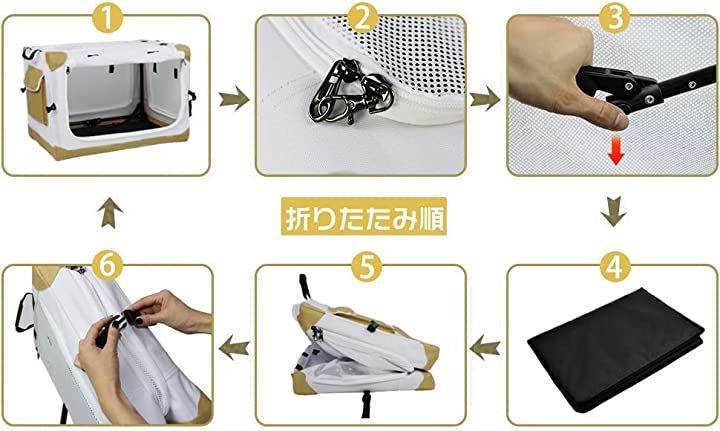 1

2

3

折りたたみ順

6

5

4