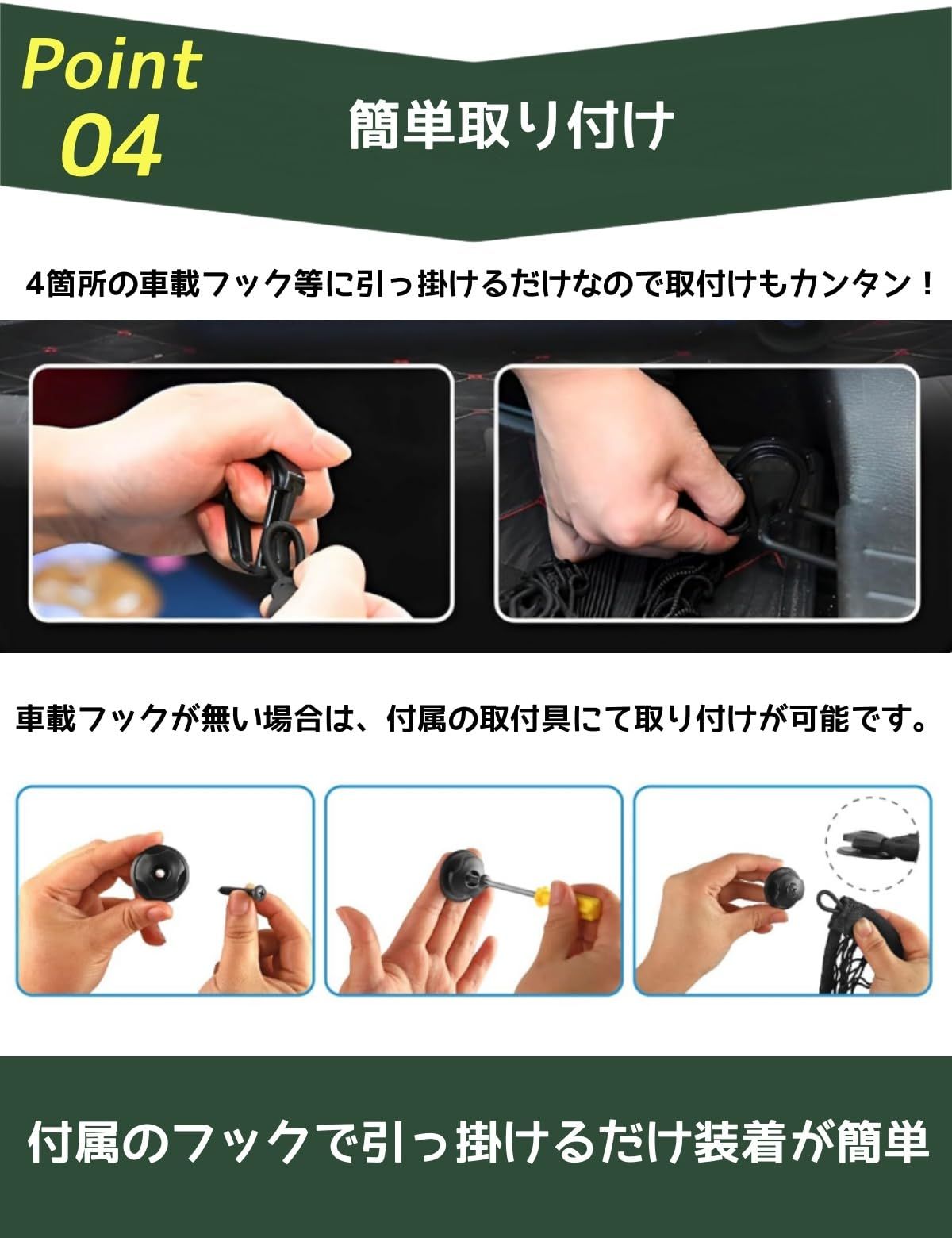 Point 04

簡単取り付け

4箇所の車載フック等に引っ掛けるだけなので取付けもカンタン！

車載フックが無い場合は、付属の取付具にて取り付けが可能です。

付属のフックで引っ掛けるだけ装着が簡単