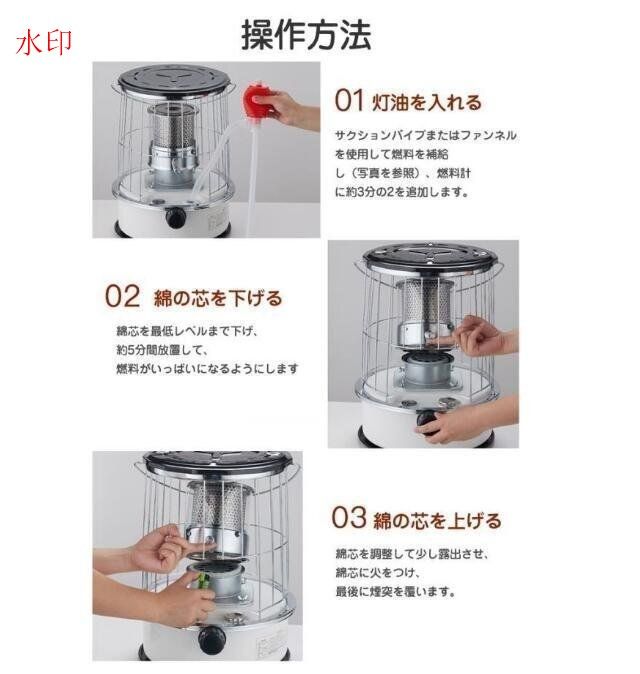 水印

操作方法

01 灯油を入れる

サクションパイプまたはファンネルを使用して燃料を補給し（写真を参照）、燃料計に約3分の2を追加します。

02 綿の芯を下げる

綿芯を最低レベルまで下げ、約5分間放置して、燃料がいっぱいになるようにします

03 綿の芯を上げる

綿芯を調整して少し露出させ、綿芯に火をつけ、最後に煙突を覆います。