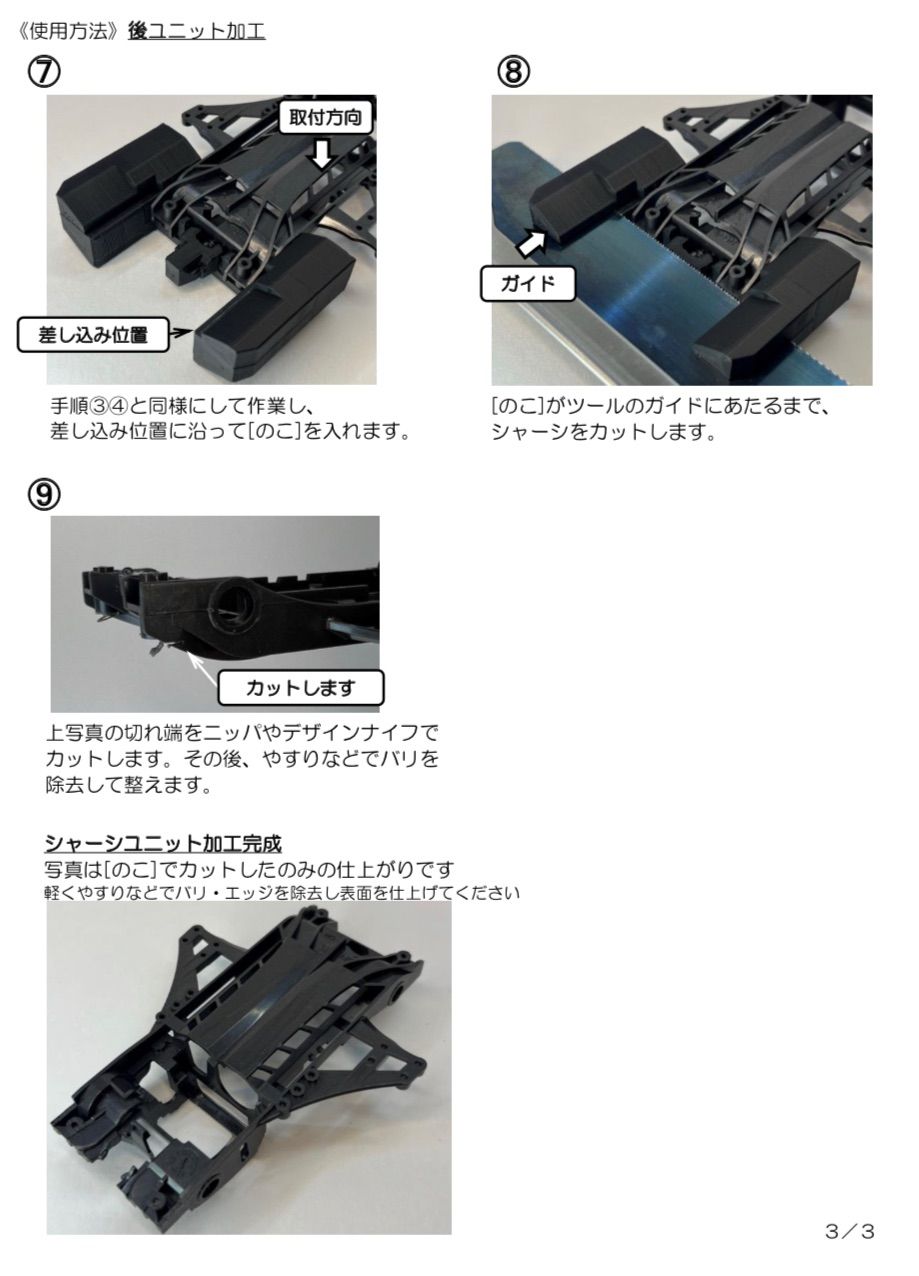 《使用方法》後ユニット加工

⑦

取付方向

差し込み位置

手順③④と同様にして作業し、差し込み位置に沿って[のこ]を入れます。

⑧

ガイド

[のこ]がツールのガイドにあたるまで、シャーシをカットします。

⑨

カットします

上写真の切れ端をニッパやデザインナイフでカットします。その後、やすりなどでバリを除去して整えます。

シャーシユニット加工完成
写真は[のこ]でカットしたのみの仕上がりです
軽くやすりなどでバリ・エッジを除去し表面を仕上げてください

3/3