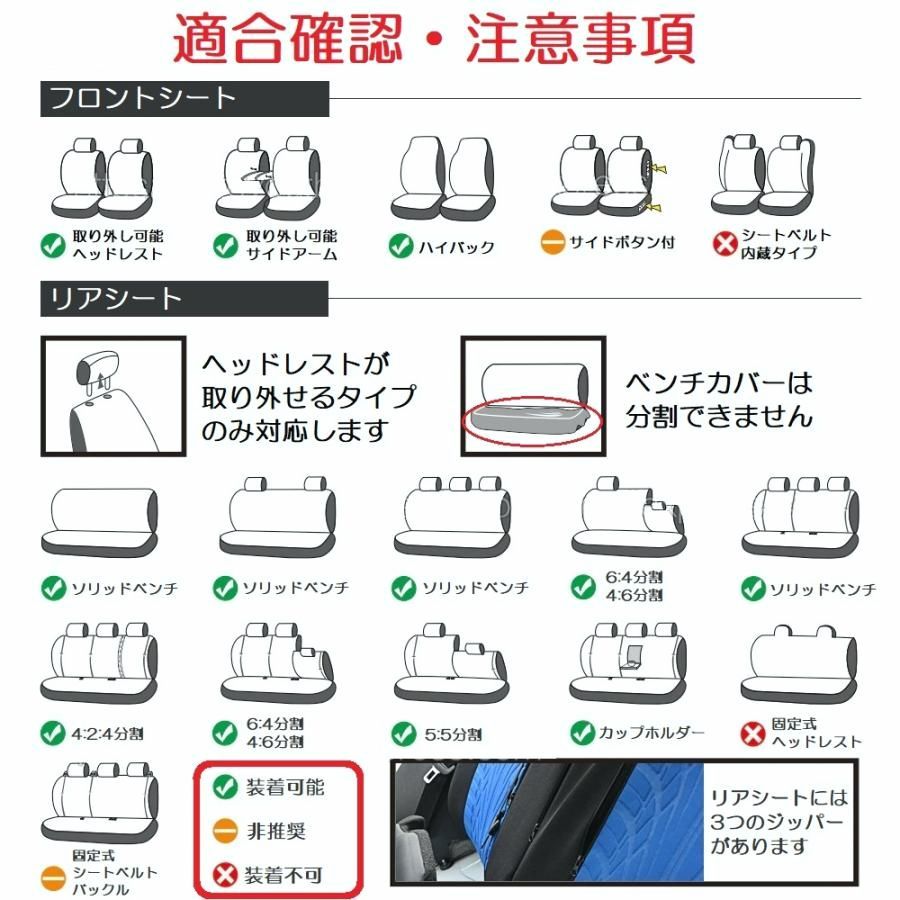 適合確認・注意事項

フロントシート

取り外し可能
ヘッドレスト

取り外し可能
サイドアーム

ハイバック

サイドボタン付

シートベルト
内蔵タイプ

リアシート

ヘッドレストが
取り外せるタイプ
のみ対応します

ベンチカバーは
分割できません

ソリッドベンチ

ソリッドベンチ

ソリッドベンチ

6:4分割
4:6分割

ソリッドベンチ

4:2:4分割

6:4分割
4:6分割

5:5分割

カップホルダー

固定式
ヘッドレスト

固定式
シートベルト
バックル

装着可能

非推奨

装着不可

リアシートには
3つのジッパー
があります