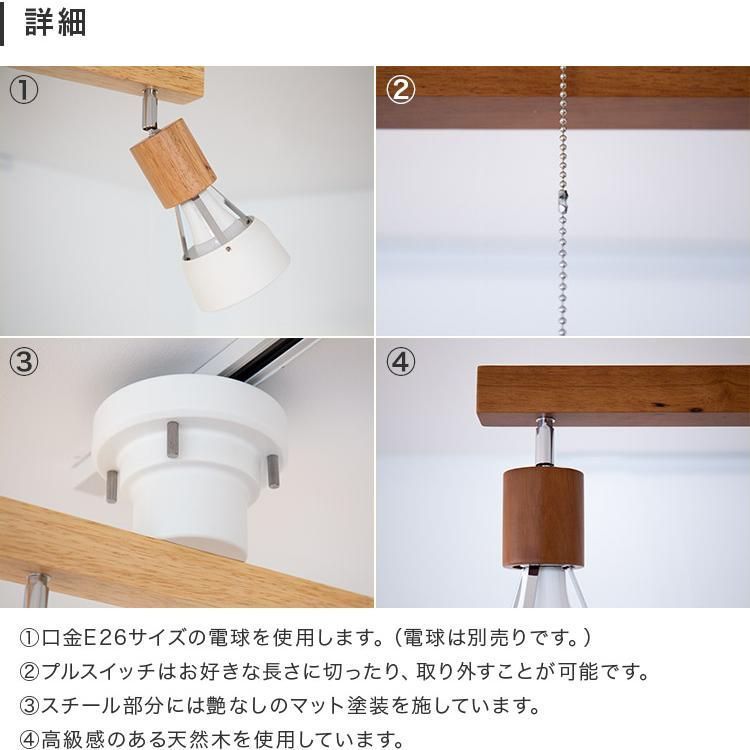 詳細

①

②

③

④

①口金E26サイズの電球を使用します。（電球は別売りです。）
②プルスイッチはお好きな長さに切ったり、取り外すことが可能です。
③スチール部分には艶なしのマット塗装を施しています。
④高級感のある天然木を使用しています。