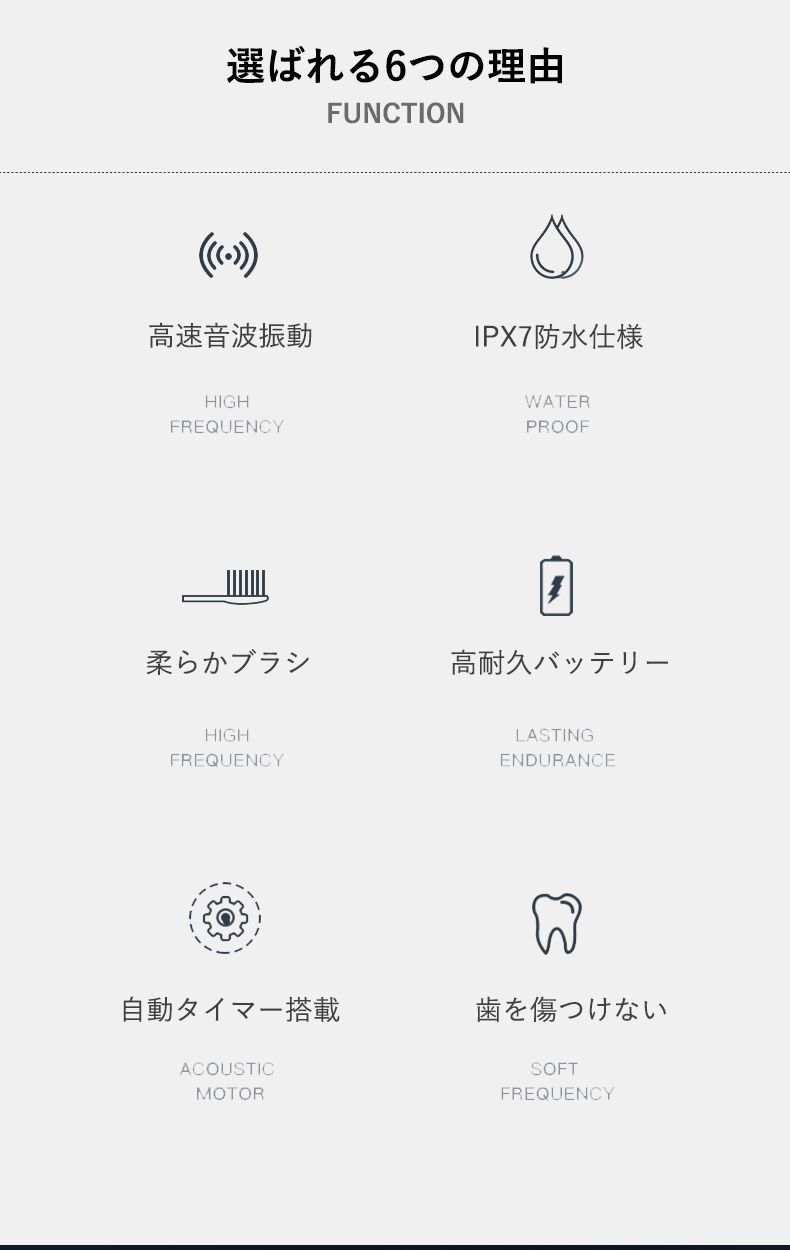 選ばれる6つの理由
FUNCTION

高速音波振動

HIGH
FREQUENCY

IPX7防水仕様

WATER
PROOF

柔らかブラシ

HIGH
FREQUENCY

高耐久バッテリー

LASTING
ENDURANCE

自動タイマー搭載

ACOUSTIC
MOTOR

歯を傷つけない

SOFT
FREQUENCY