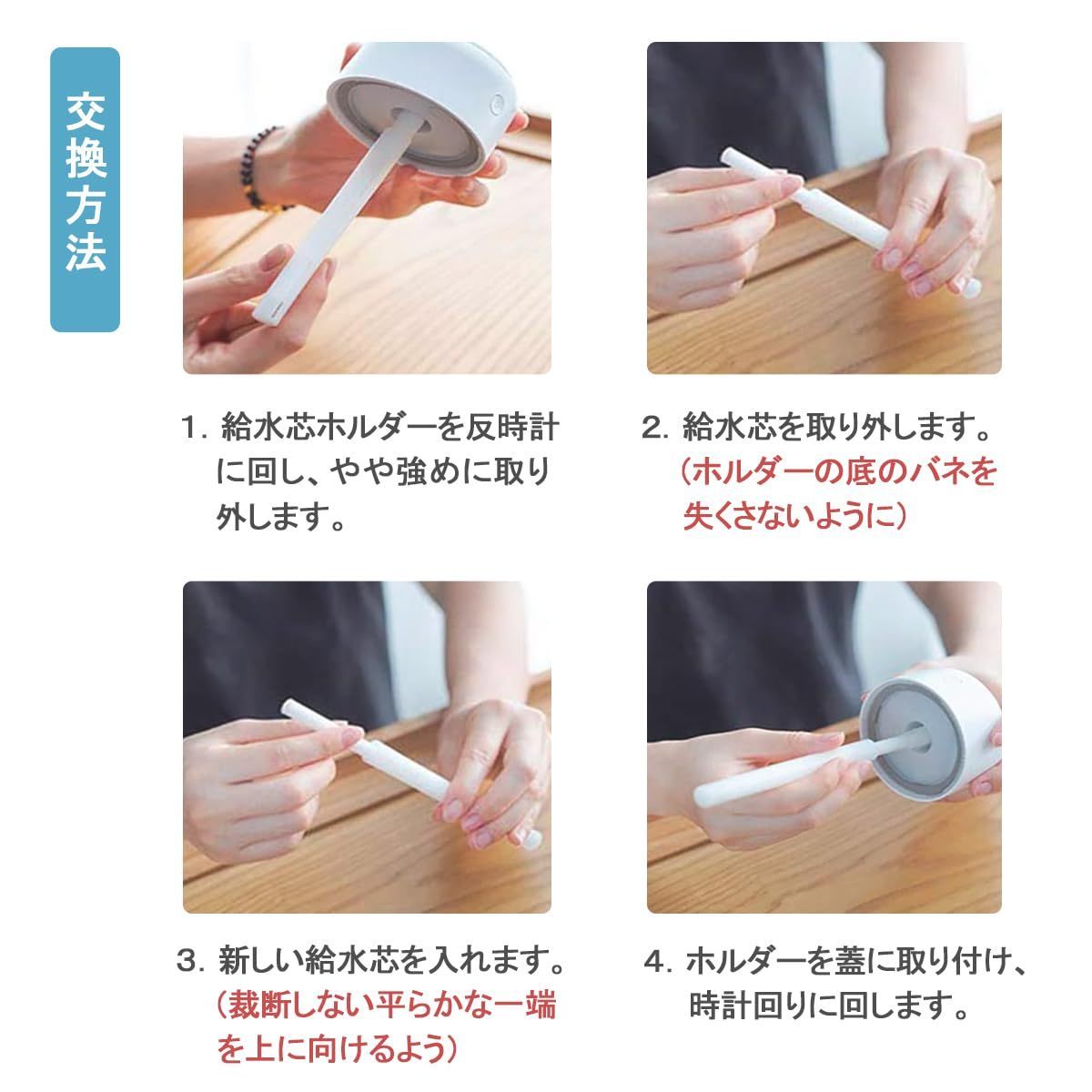 交換方法

1. 給水芯ホルダーを反時計に回し、やや強めに取り外します。

2. 給水芯を取り外します。
（ホルダーの底のバネを失くさないように）

3. 新しい給水芯を入れます。
（裁断しない平らかな一端を上に向けるよう）

4. ホルダーを蓋に取り付け、時計回りに回します。