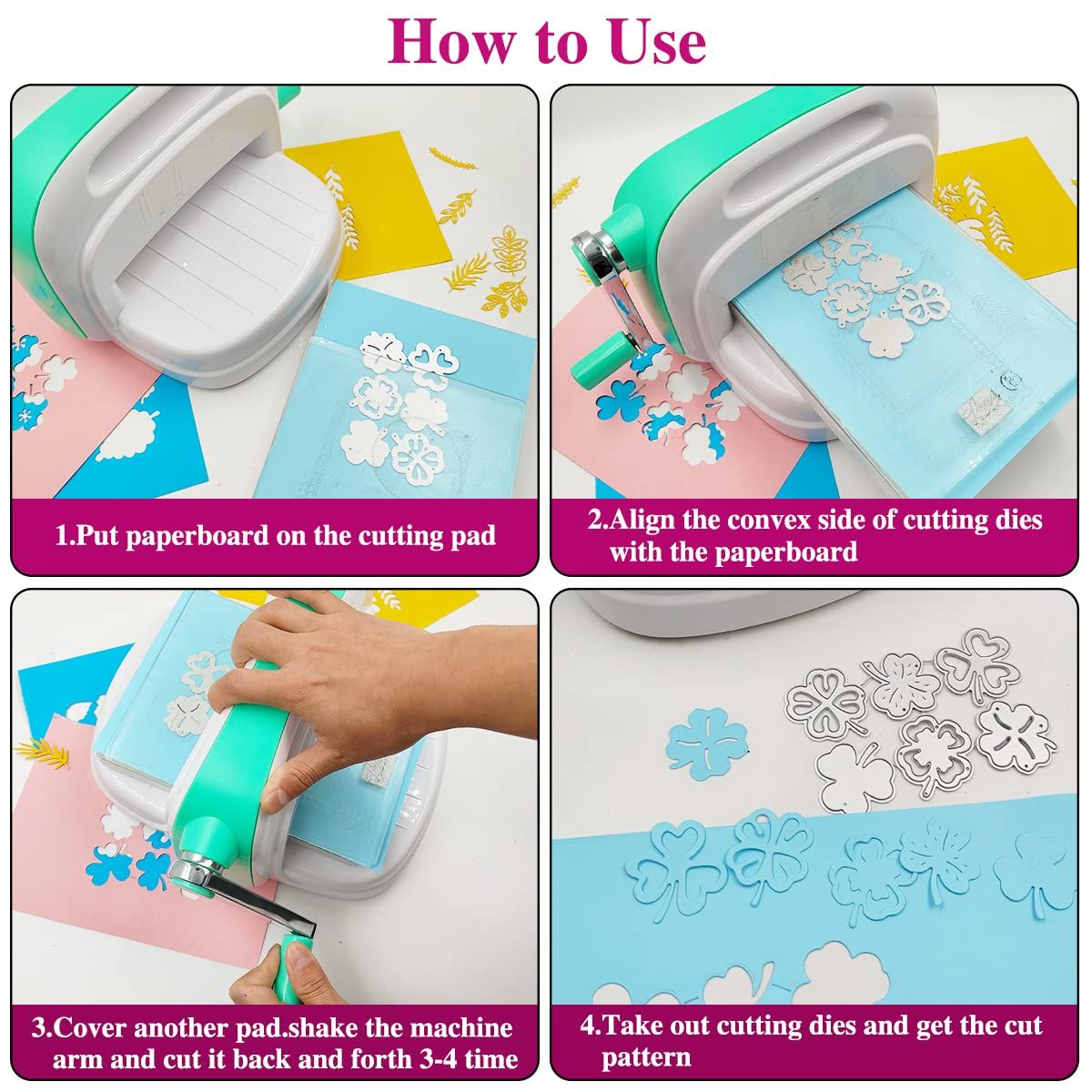 How to Use

1.Put paperboard on the cutting pad

2.Align the convex side of cutting dies with the paperboard

3.Cover another pad.shake the machine arm and cut it back and forth 3-4 time

4.Take out cutting dies and get the cut pattern