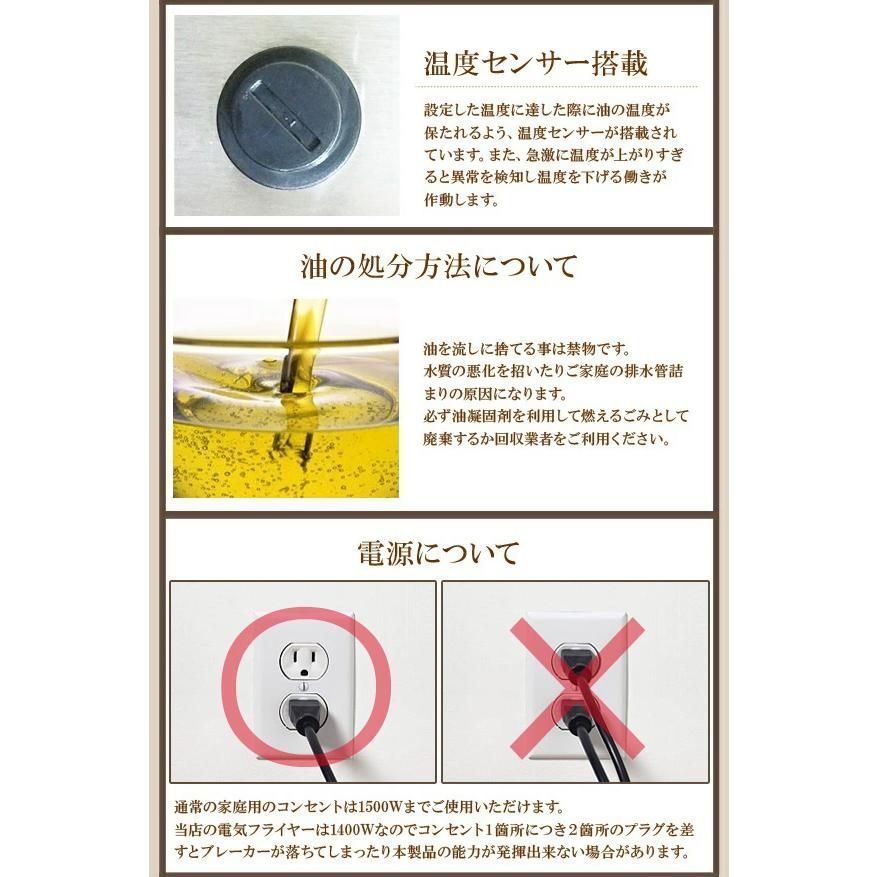 温度センサー搭載

設定した温度に達した際に油の温度が保たれるよう、温度センサーが搭載されています。また、急激に温度が上がりすぎると異常を検知し温度を下げる働きが作動します。

油の処分方法について

油を流しに捨てる事は禁物です。
水質の悪化を招いたりご家庭の排水管詰まりの原因になります。
必ず油凝固剤を利用して燃えるごみとして廃棄するか回収業者をご利用ください。

電源について

通常の家庭用のコンセントは1500Wまでご使用いただけます。
当店の電気フライヤーは1400Wなのでコンセント1箇所につき2箇所のプラグを差すとブレーカーが落ちてしまったり本製品の能力が発揮出来ない場合があります。