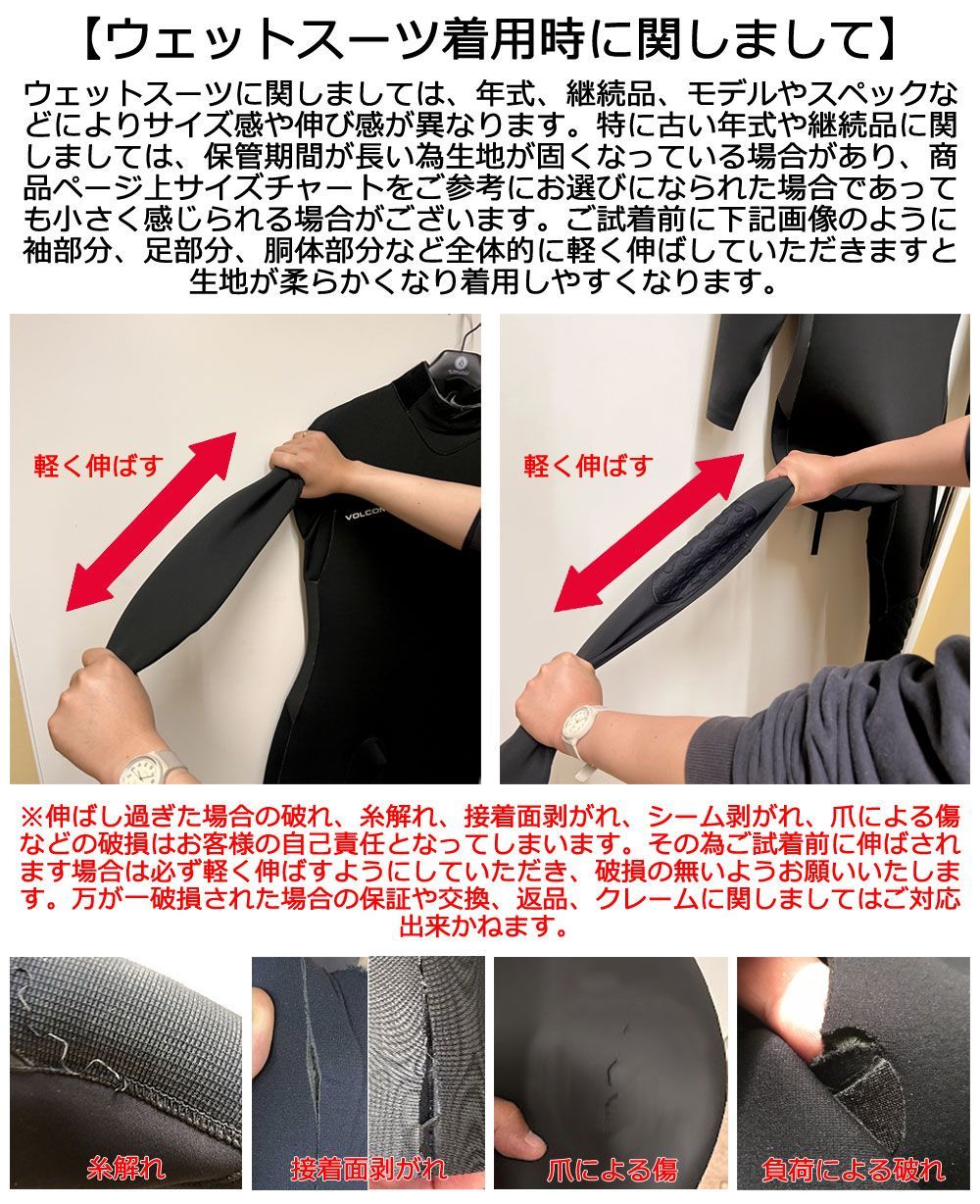 【ウェットスーツ着用時に関しまして】

ウェットスーツに関しましては、年式、継続品、モデルやスペックなどによりサイズ感や伸び感が異なります。特に古い年式や継続品に関しましては、保管期間が長い為生地が固くなっている場合があり、商品ページ上サイズチャートをご参考にお選びになられた場合であっても小さく感じられる場合がございます。ご試着前に下記画像のように袖部分、足部分、胴体部分など全体的に軽く伸ばしていただきますと生地が柔らかくなり着用しやすくなります。

軽く伸ばす

VOLCOM

軽く伸ばす

※伸ばし過ぎた場合の破れ、糸解れ、接着面剥がれ、シーム剥がれ、爪による傷などの破損はお客様の自己責任となってしまいます。その為ご試着前に伸ばされます場合は必ず軽く伸ばすようにしていただき、破損の無いようお願いいたします。万が一破損された場合の保証や交換、返品、クレームに関しましてはご対応出来かねます。

糸解れ

接着面剥がれ

爪による傷

負荷による破れ