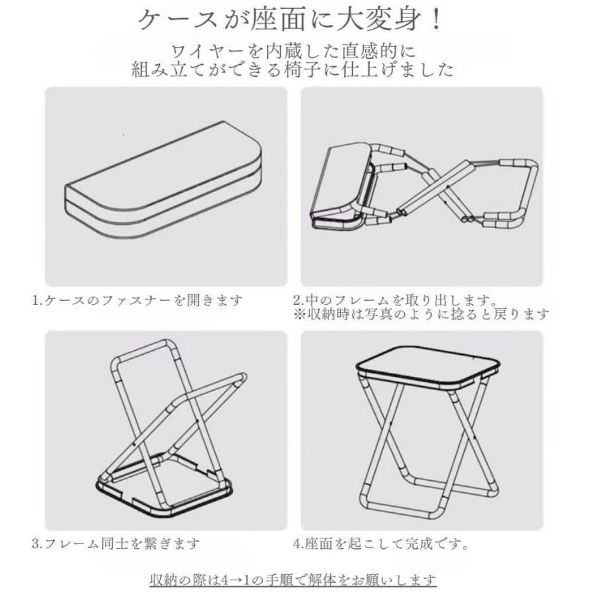 ケースが座面に大変身！

ワイヤーを内蔵した直感的に
組み立てができる椅子に仕上げました

1.ケースのファスナーを開きます

2.中のフレームを取り出します。
※収納時は写真のように捻ると戻ります

3.フレーム同士を繋ぎます

4.座面を起こして完成です。

収納の際は4→1の手順で解体をお願いします