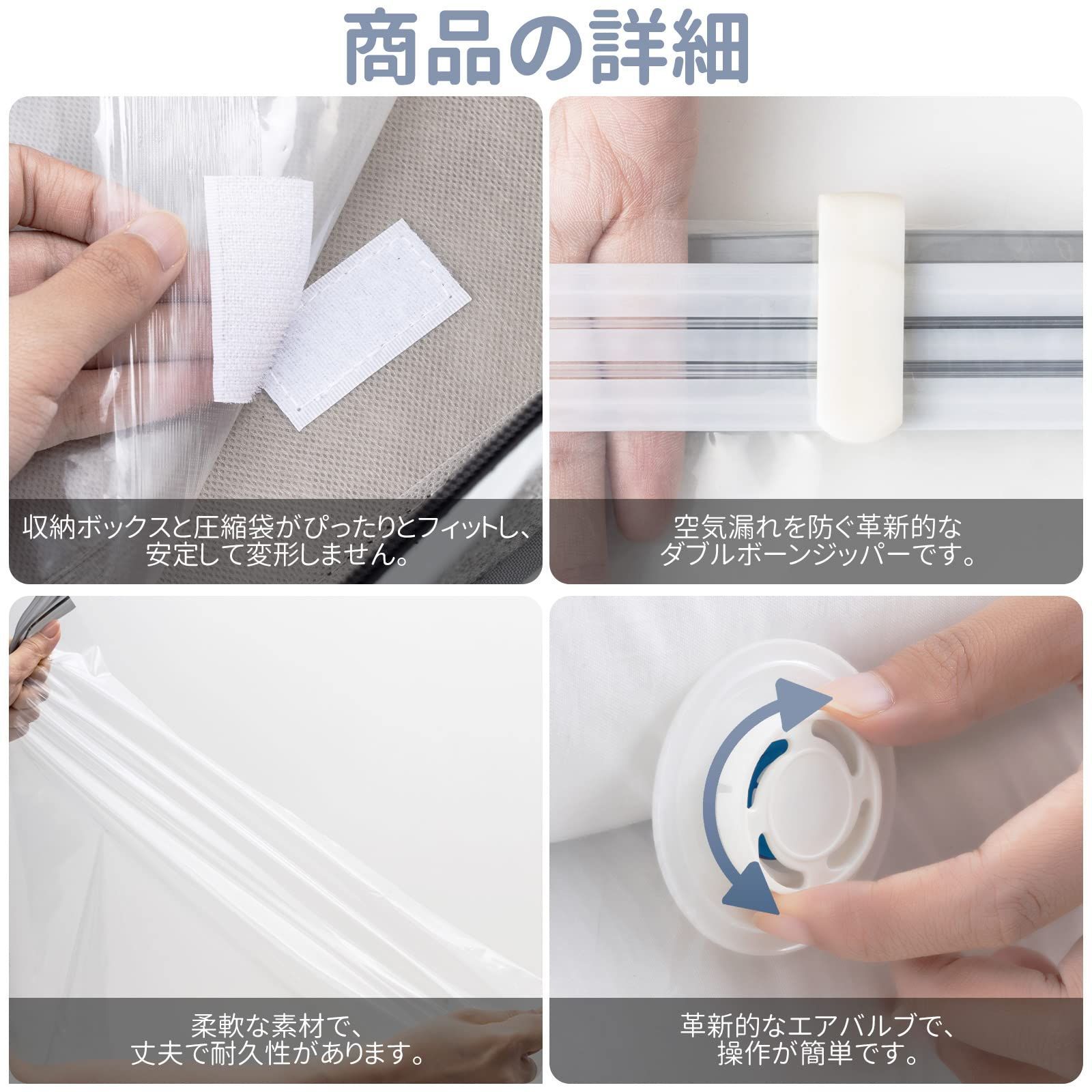 商品の詳細

収納ボックスと圧縮袋がぴったりとフィットし、安定して変形しません。

空気漏れを防ぐ革新的なダブルボーンジッパーです。

柔軟な素材で、丈夫で耐久性があります。

革新的なエアバルブで、操作が簡単です。