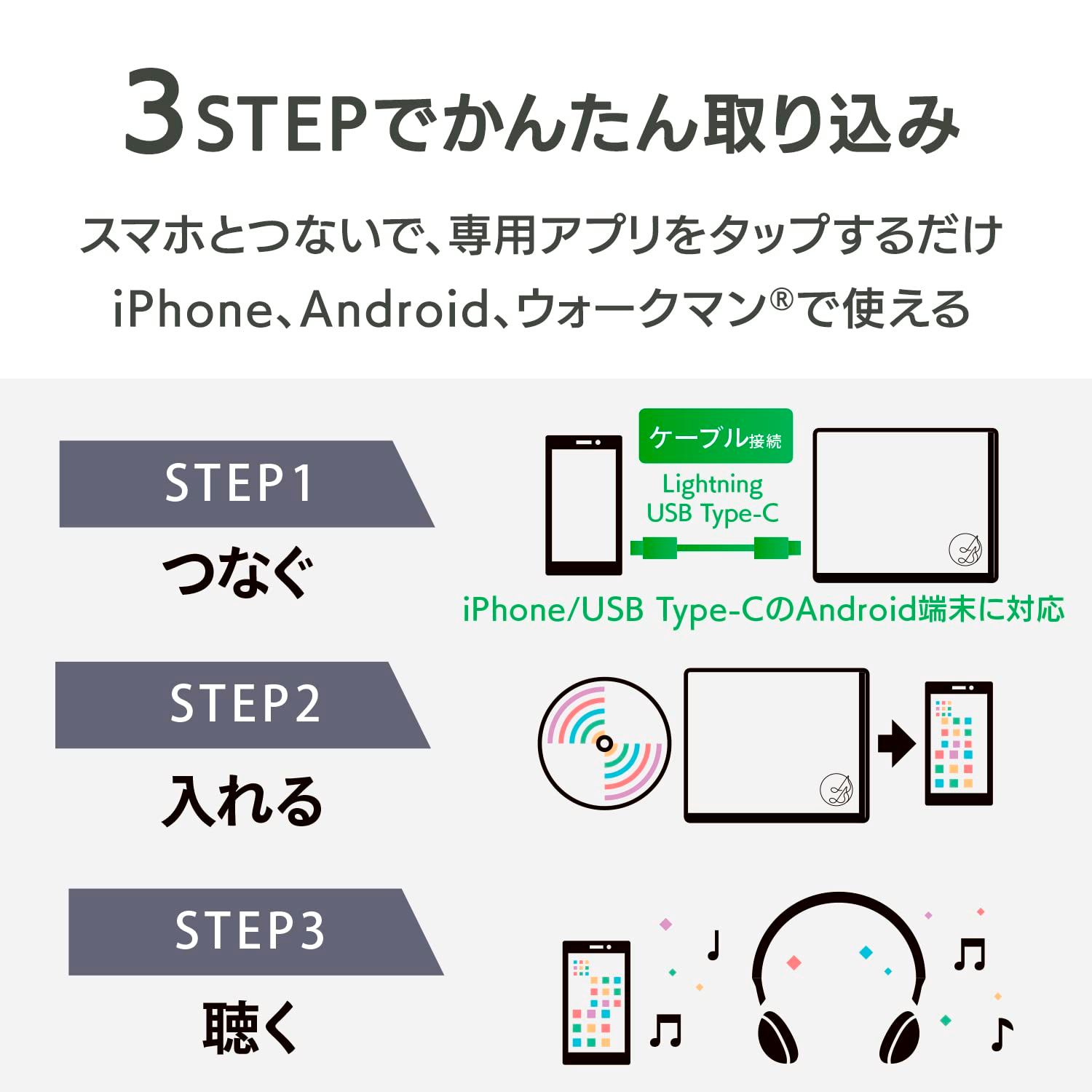 3STEPでかんたん取り込み

スマホとつないで、専用アプリをタップするだけ
iPhone、Android、ウォークマン®で使える

STEP1
つなぐ

ケーブル接続
Lightning
USB Type-C

iPhone/USB Type-CのAndroid端末に対応

STEP2
入れる

STEP3
聴く