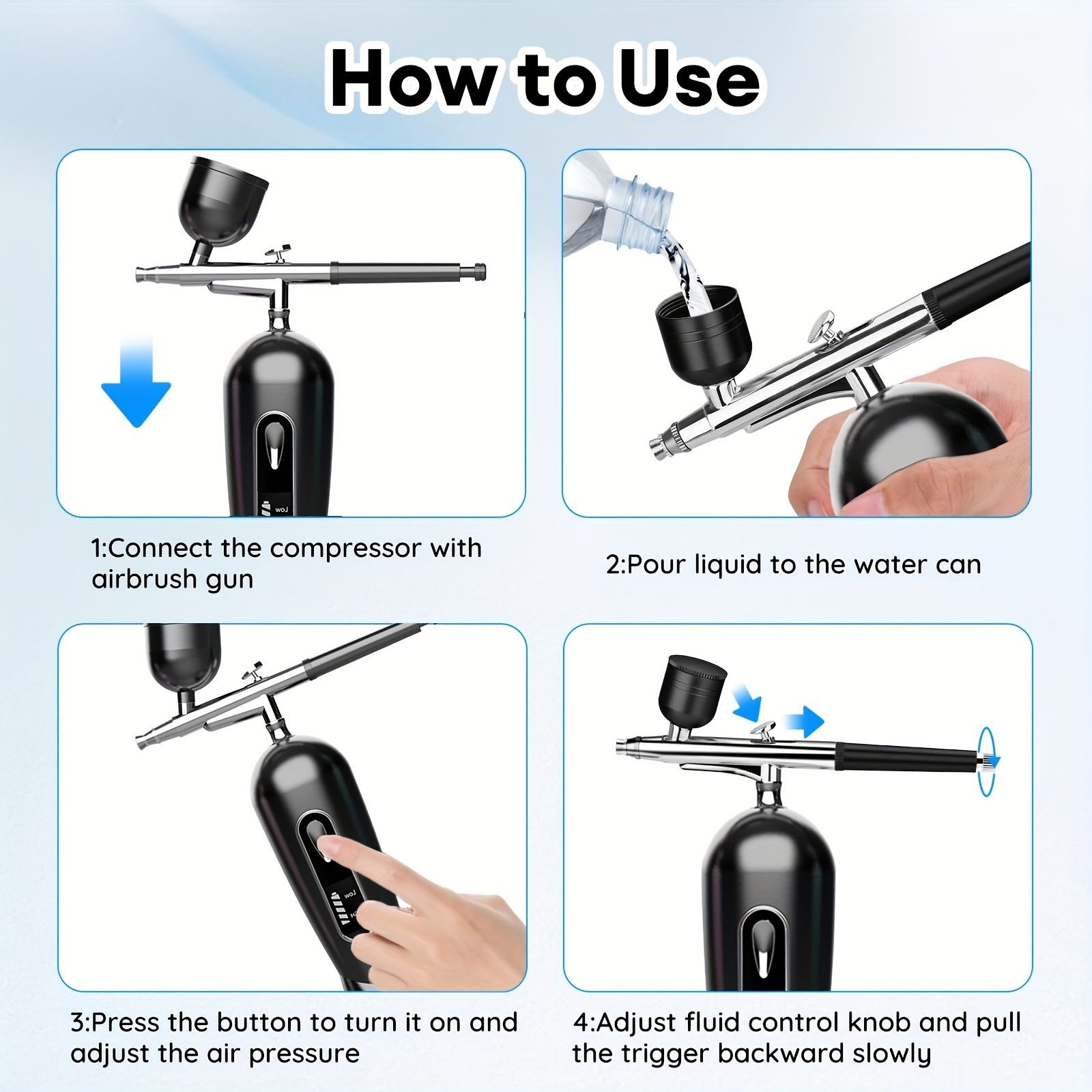 How to Use

Low

1:Connect the compressor with airbrush gun

2:Pour liquid to the water can

Low

3:Press the button to turn it on and adjust the air pressure

4:Adjust fluid control knob and pull the trigger backward slowly