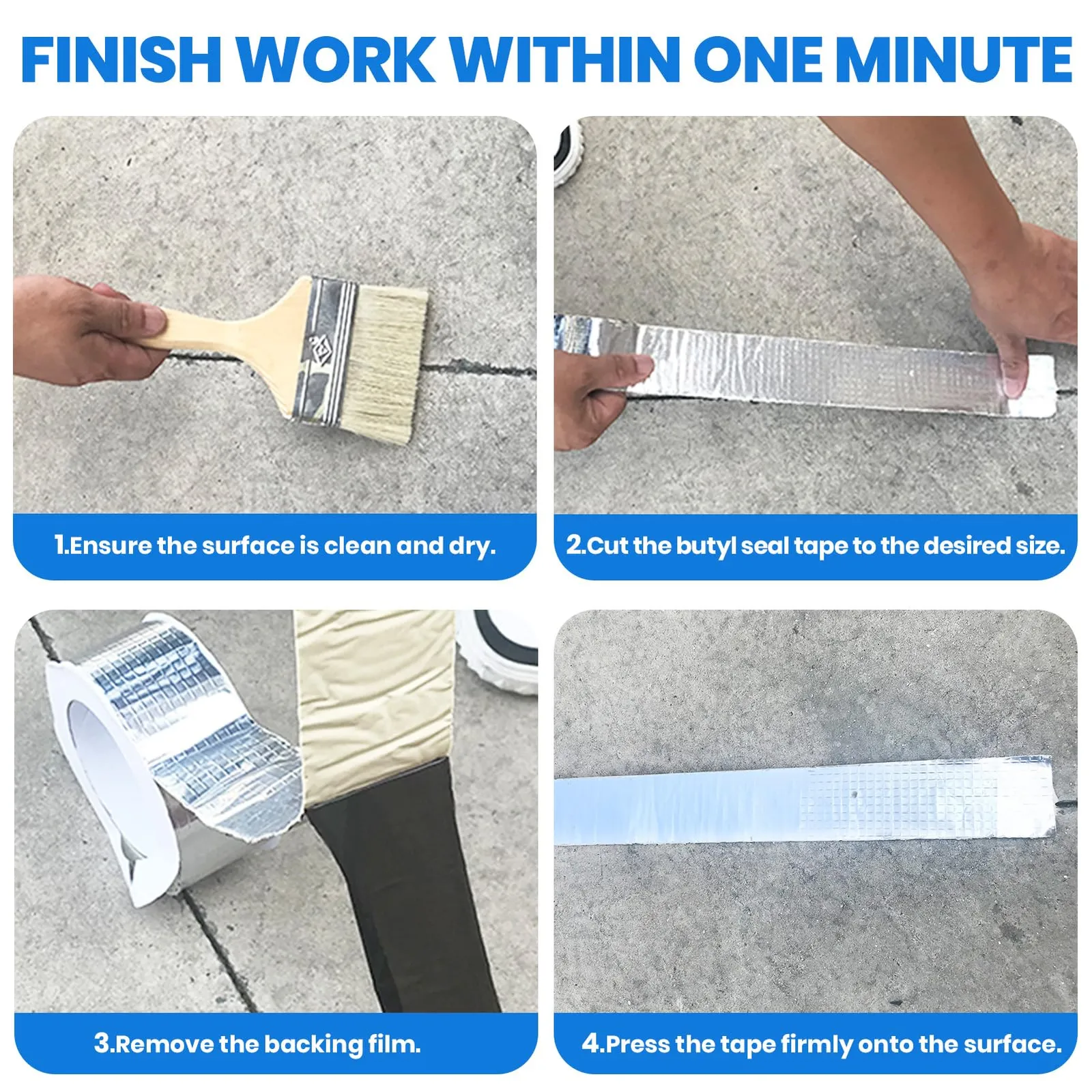 FINISH WORK WITHIN ONE MINUTE

1.Ensure the surface is clean and dry.

2.Cut the butyl seal tape to the desired size.

3.Remove the backing film.

4.Press the tape firmly onto the surface.