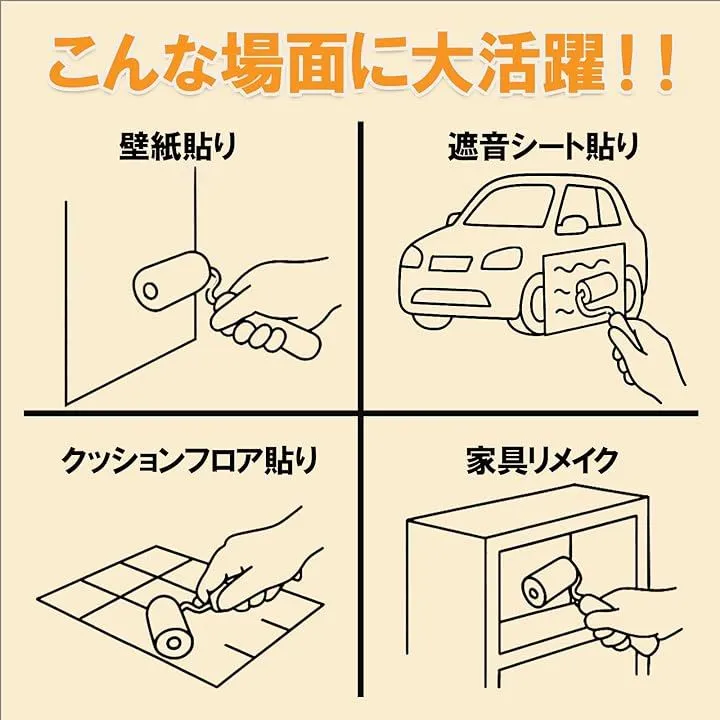 こんな場面に大活躍！！

壁紙貼り

遮音シート貼り

クッションフロア貼り

家具リメイク