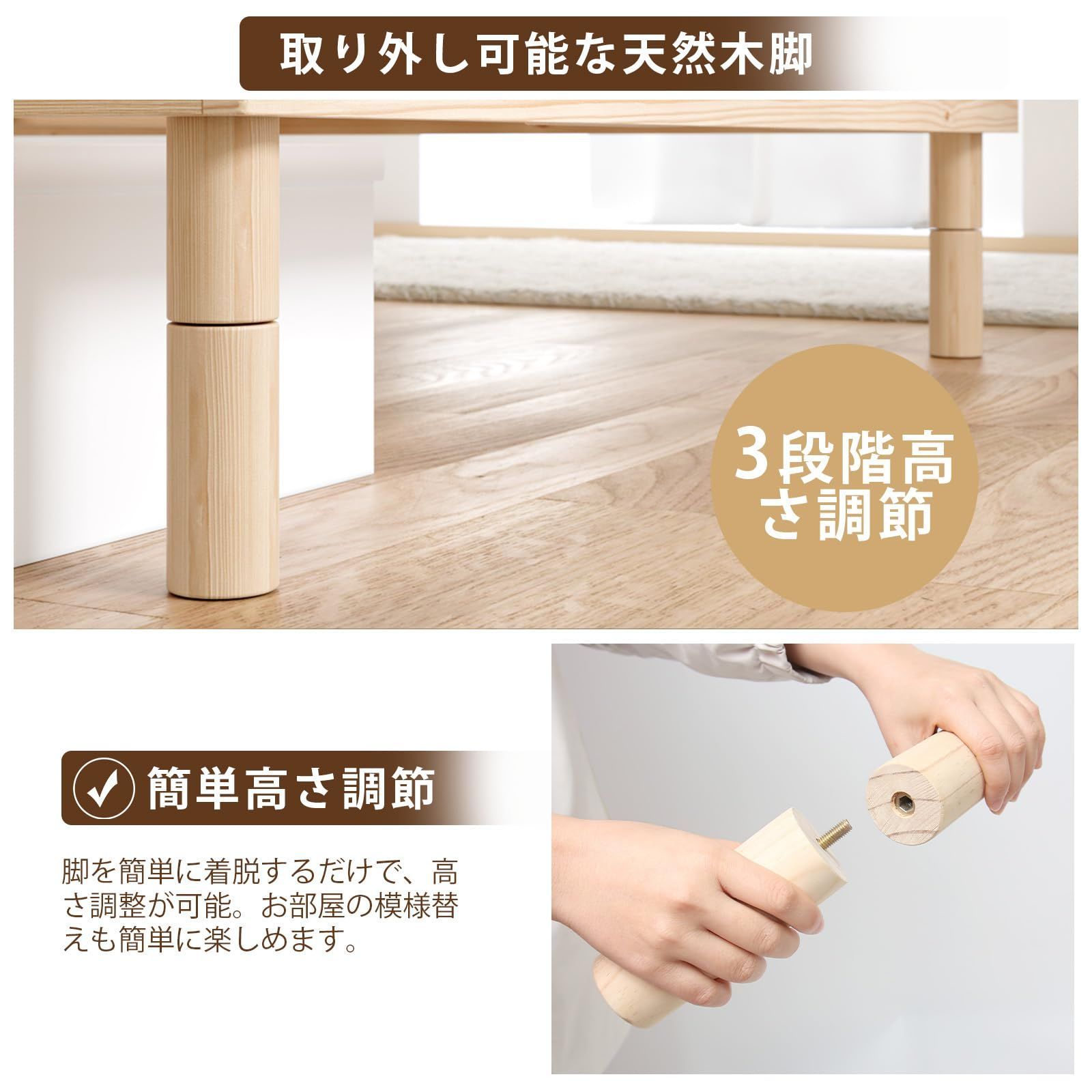 取り外し可能な天然木脚

3段階高さ調節

簡単高さ調節

脚を簡単に着脱するだけで、高さ調整が可能。お部屋の模様替えも簡単に楽しめます。