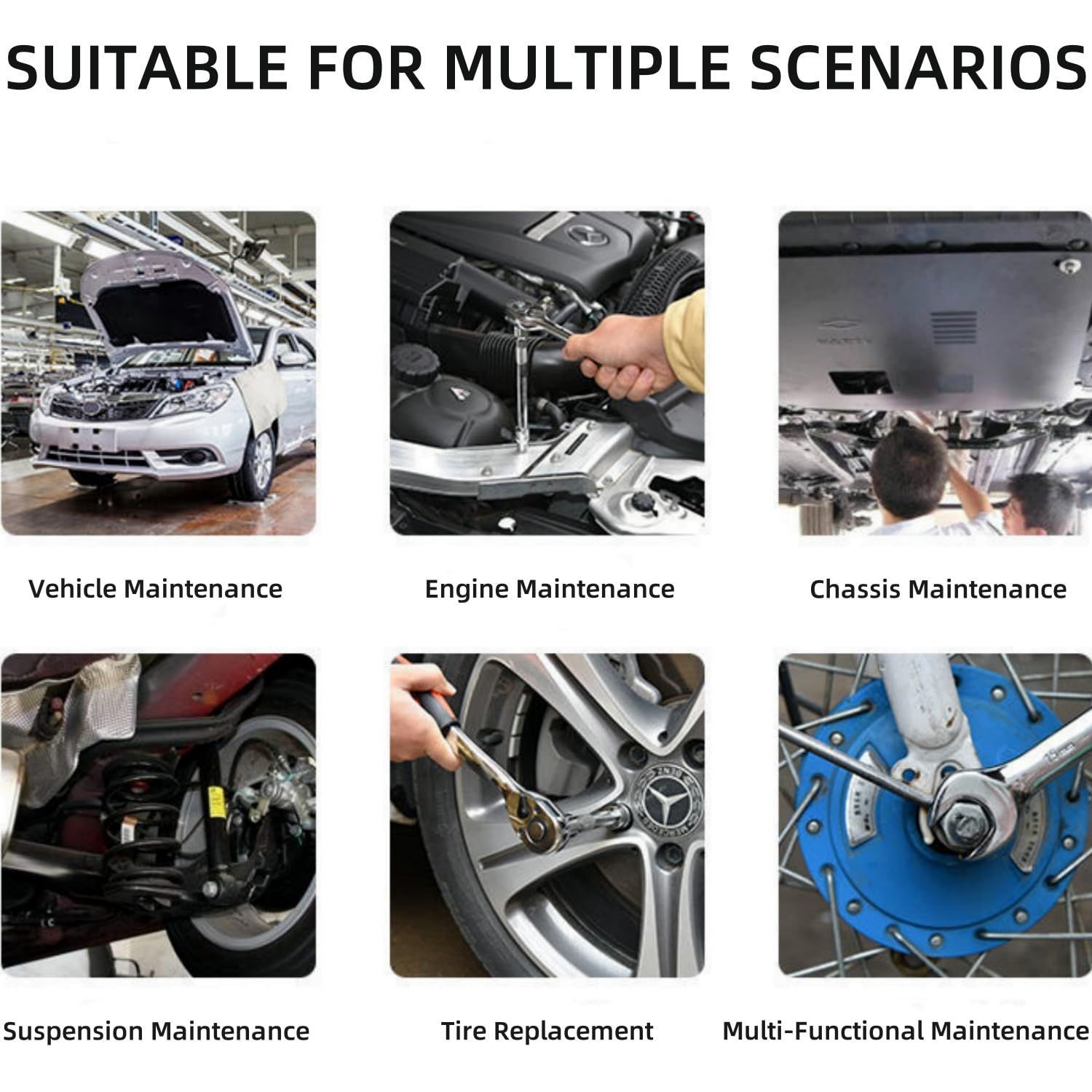 SUITABLE FOR MULTIPLE SCENARIOS

Vehicle Maintenance

Engine Maintenance

Chassis Maintenance

Suspension Maintenance

Tire Replacement

Multi-Functional Maintenance