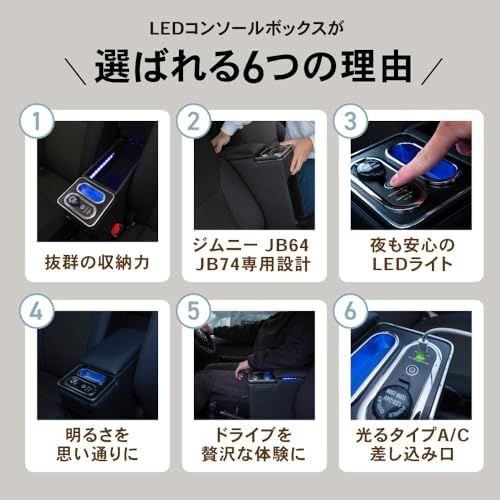 LEDコンソールボックスが

＼ 選ばれる6つの理由 ／

1
抜群の収納力

2
ジムニー JB64
JB74専用設計

3
夜も安心の
LEDライト

4
明るさを
思い通りに

5
ドライブを
贅沢な体験に

6
光るタイプA/C
差し込み口