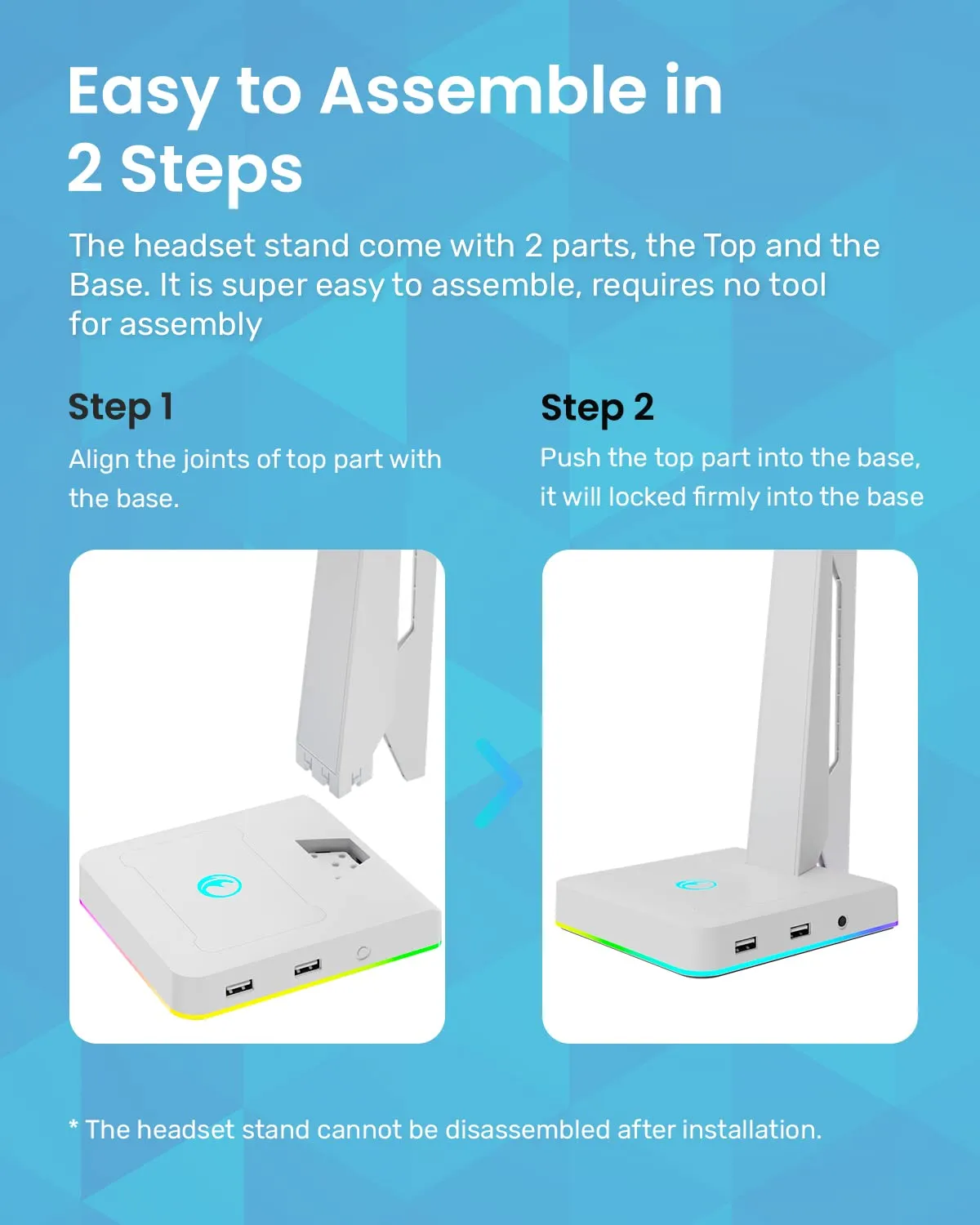 Easy to Assemble in 2 Steps

The headset stand come with 2 parts, the Top and the Base. It is super easy to assemble, requires no tool for assembly

Step 1

Align the joints of top part with the base.

Step 2

Push the top part into the base, it will locked firmly into the base

* The headset stand cannot be disassembled after installation.