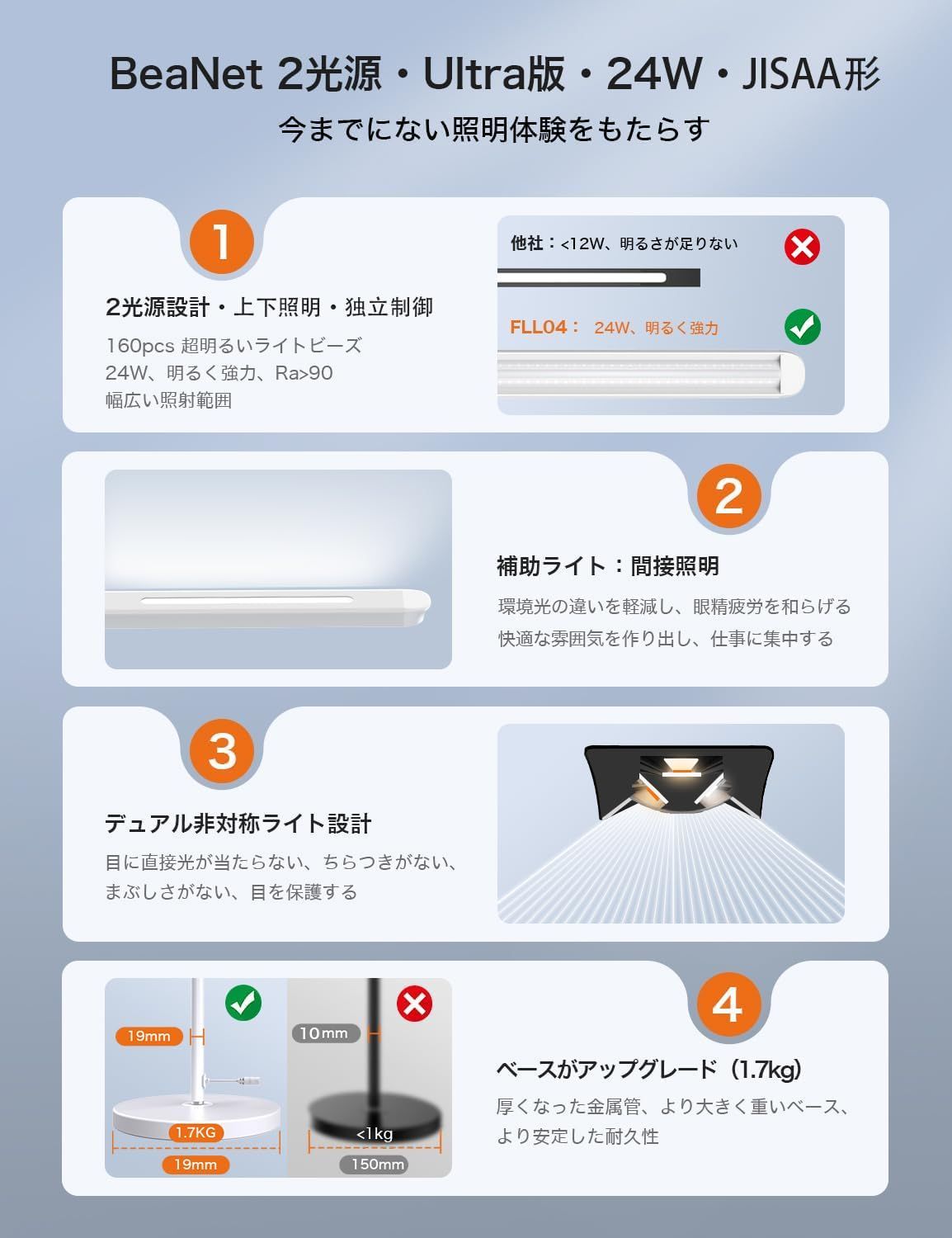 BeaNet 2光源・Ultra版・24W・JISAA形

今までにない照明体験をもたらす

1

2光源設計・上下照明・独立制御

160pcs 超明るいライトビーズ
24W、明るく強力、Ra>90
幅広い照射範囲

他社：<12W、明るさが足りない

FLL04： 24W、明るく強力

2

補助ライト：間接照明

環境光の違いを軽減し、眼精疲労を和らげる
快適な雰囲気を作り出し、仕事に集中する

3

デュアル非対称ライト設計

目に直接光が当たらない、ちらつきがない、
まぶしさがない、目を保護する

19mm

1.7KG

19mm

10mm

<1kg

150mm

4

ベースがアップグレード（1.7kg）

厚くなった金属管、より大きく重いベース、
より安定した耐久性