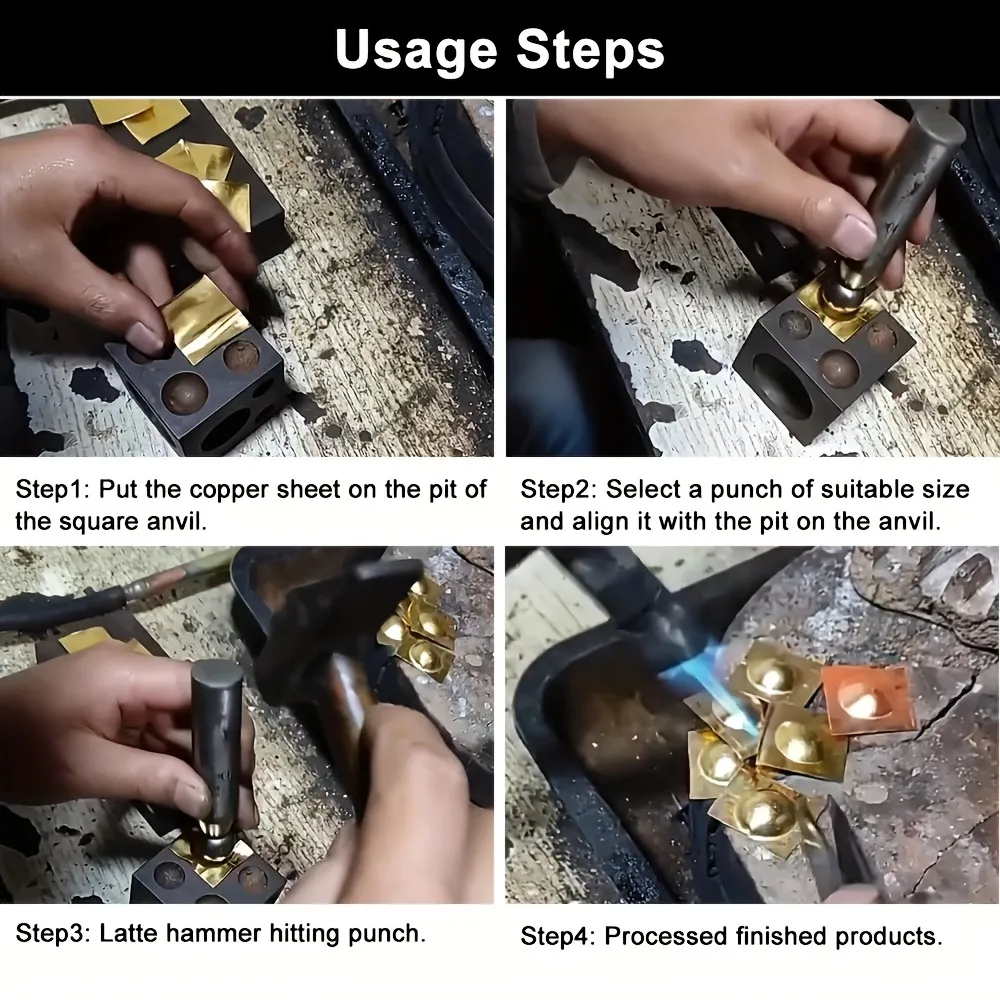 Usage Steps

Step1: Put the copper sheet on the pit of the square anvil.

Step2: Select a punch of suitable size and align it with the pit on the anvil.

Step3: Latte hammer hitting punch.

Step4: Processed finished products.