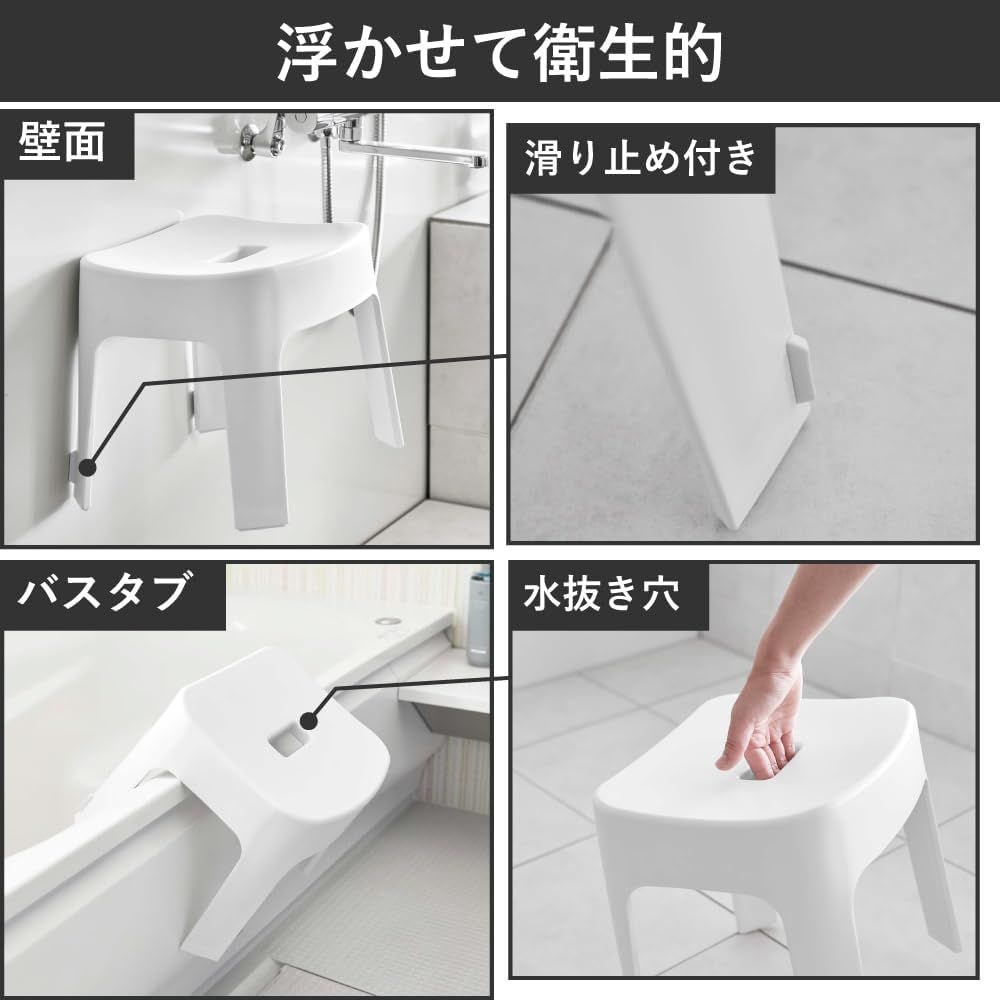 浮かせて衛生的

壁面

滑り止め付き

バスタブ

水抜き穴