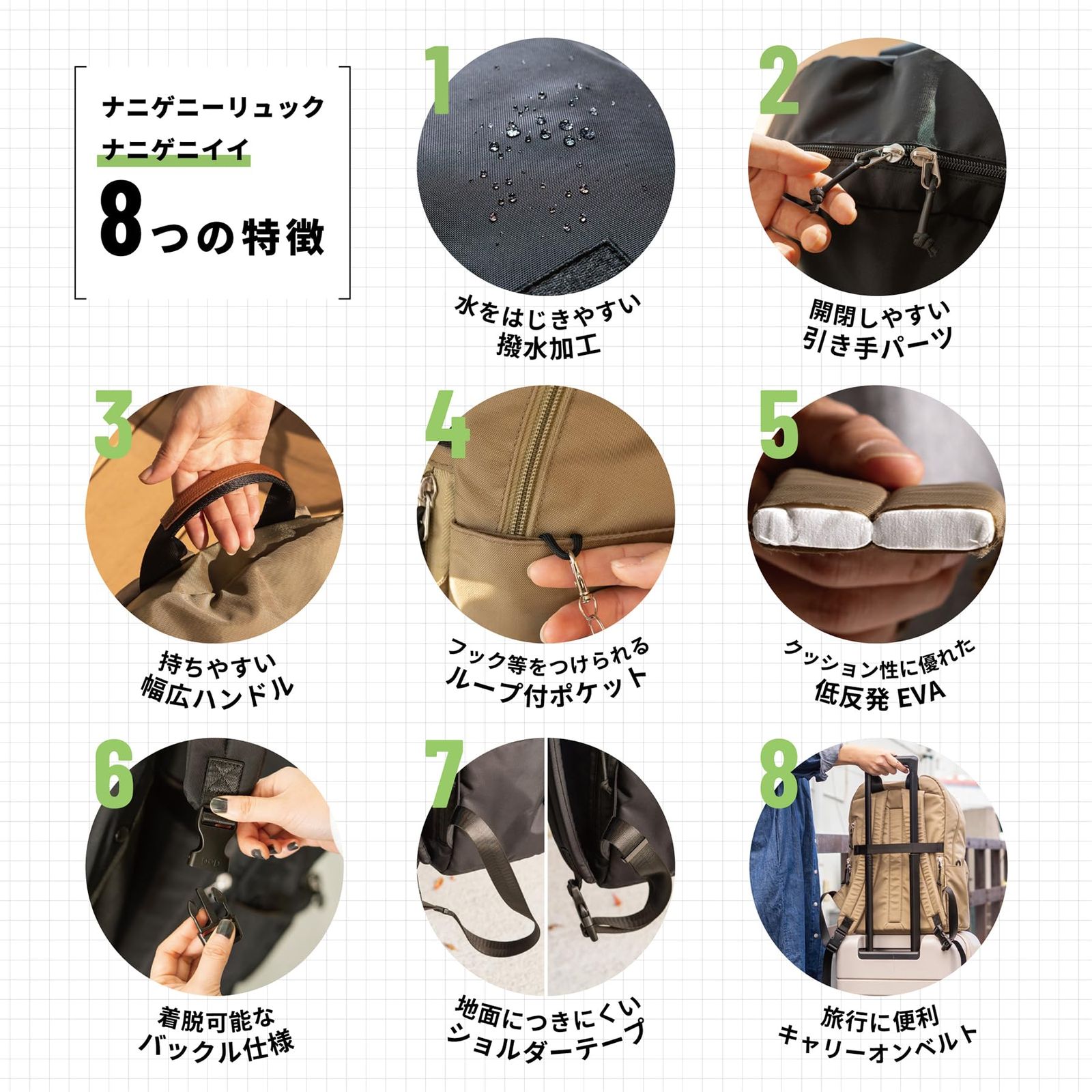 ナニゲニーリュック
ナニゲニイイ
8つの特徴

1
水をはじきやすい
撥水加工

2
開閉しやすい
引き手パーツ

3
持ちやすい
幅広ハンドル

4
フック等をつけられる
ループ付ポケット

5
クッション性に優れた
低反発 EVA

6
着脱可能な
バックル仕様

7
地面につきにくい
ショルダーテープ

8
旅行に便利
キャリーオンベルト