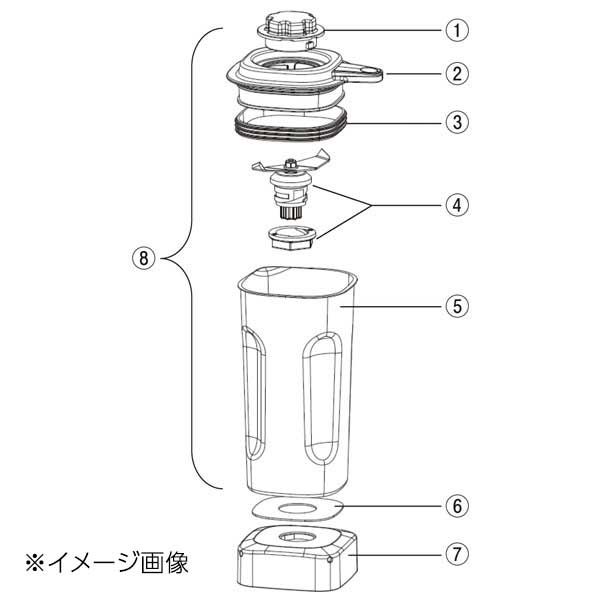 ①
②
③
④
⑧
⑤
⑥
⑦
※イメージ画像