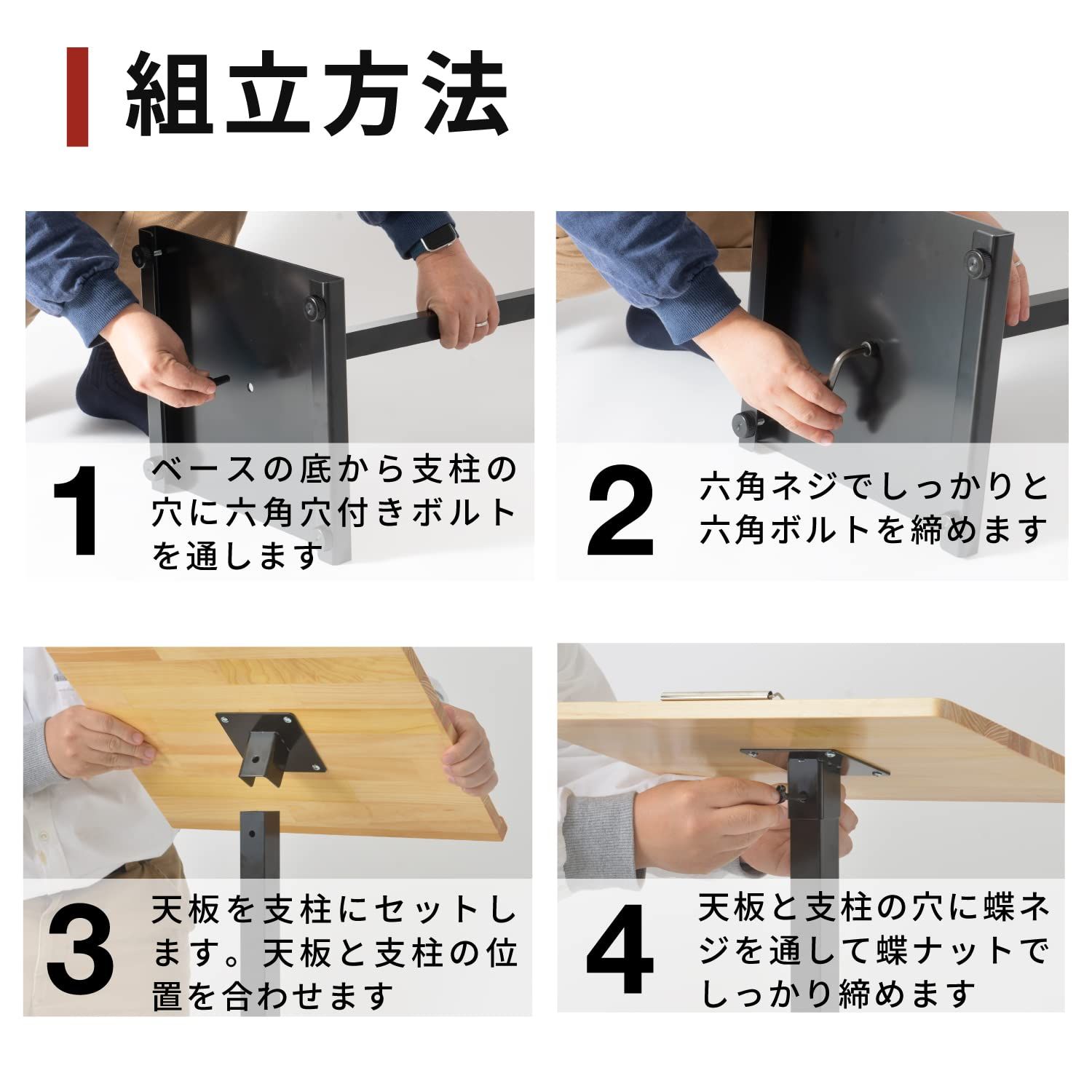 組立方法

1 ベースの底から支柱の穴に六角穴付きボルトを通します

2 六角ネジでしっかりと六角ボルトを締めます

3 天板を支柱にセットします。天板と支柱の位置を合わせます

4 天板と支柱の穴に蝶ネジを通して蝶ナットでしっかり締めます