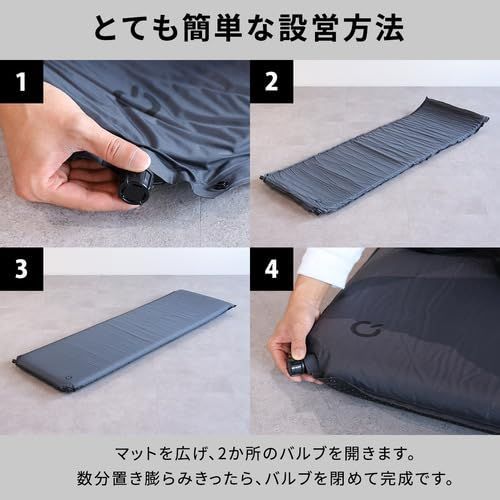 とても簡単な設営方法

1

2

3

4

マットを広げ、2か所のバルブを開きます。
数分置き膨らみきったら、バルブを閉めて完成です。