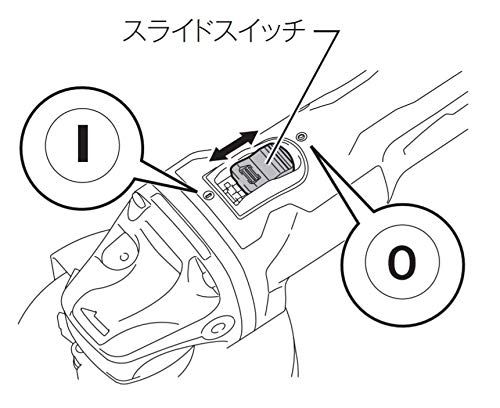 スライドスイッチ

I

O