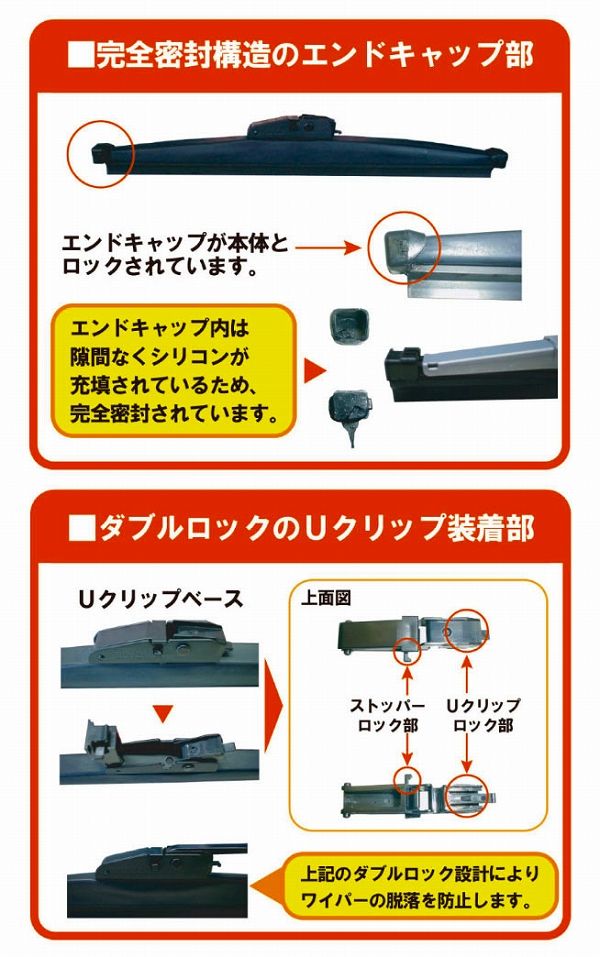 ■完全密封構造のエンドキャップ部

エンドキャップが本体とロックされています。

エンドキャップ内は隙間なくシリコンが充填されているため、完全密封されています。

■ダブルロックのUクリップ装着部

Uクリップベース

上面図

ストッパーロック部

Uクリップロック部

上記のダブルロック設計によりワイパーの脱落を防止します。