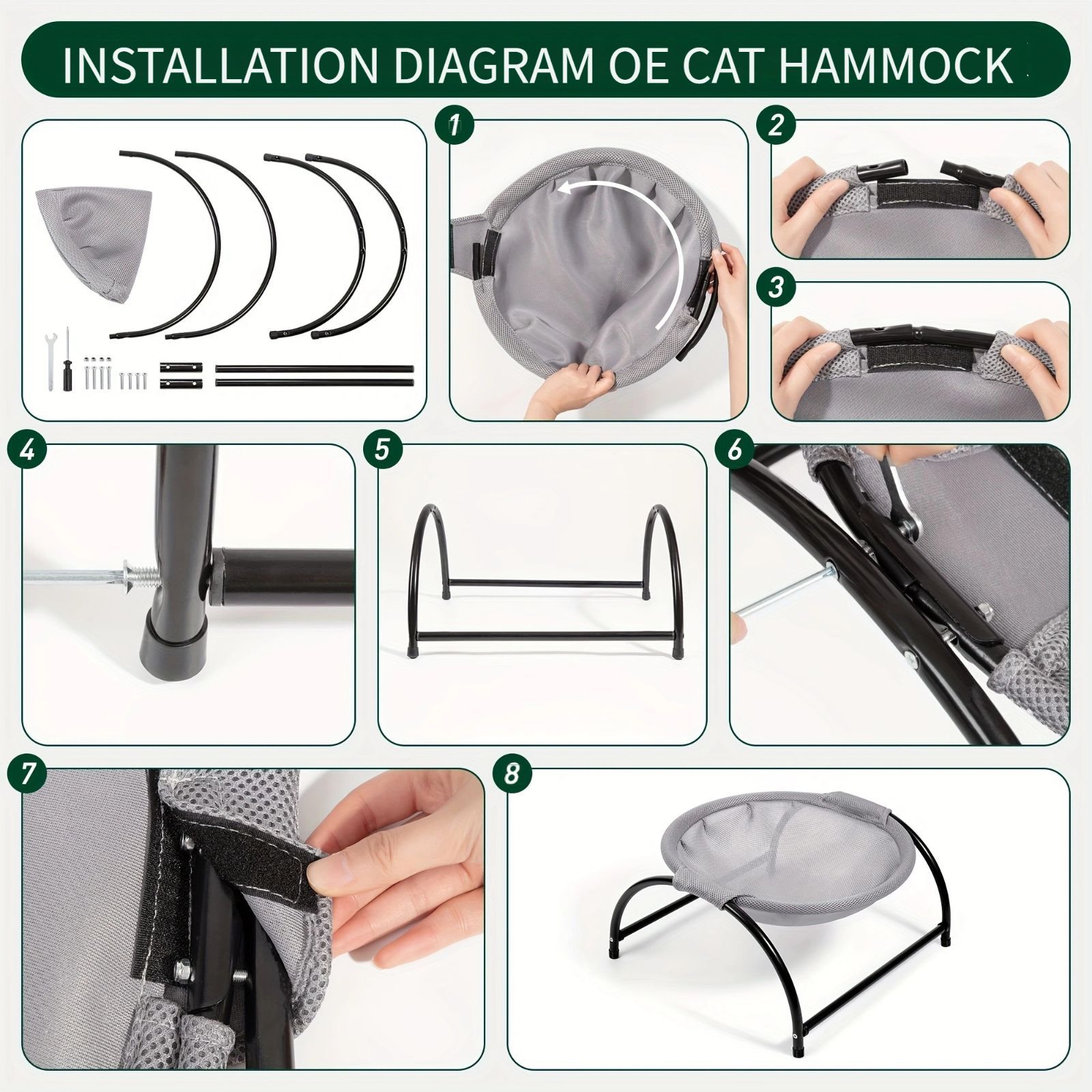 INSTALLATION DIAGRAM OE CAT HAMMOCK

1

2

3

4

5

6

7

8