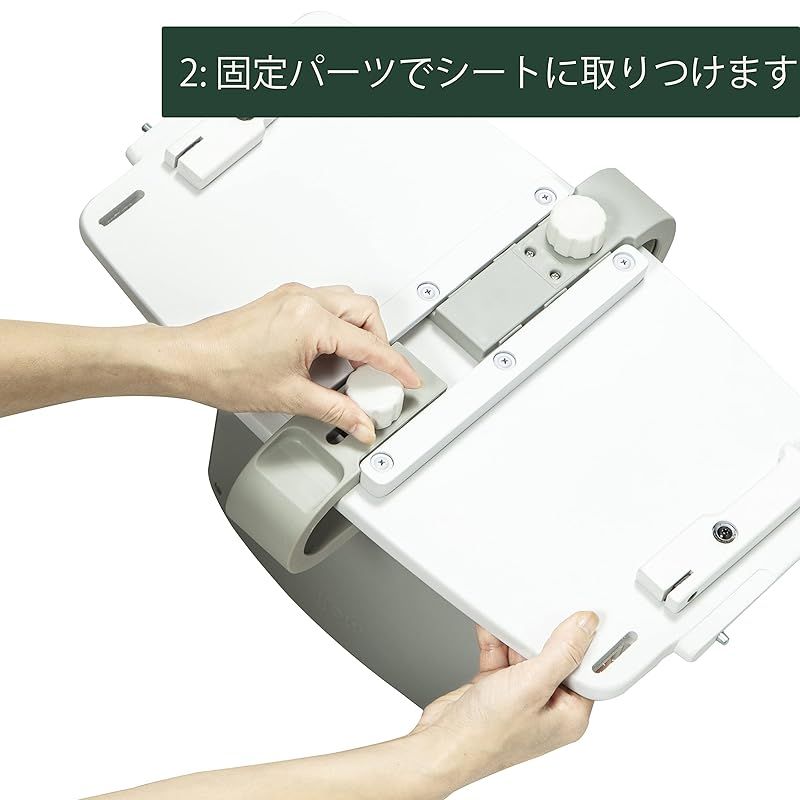 2: 固定パーツでシートに取りつけます