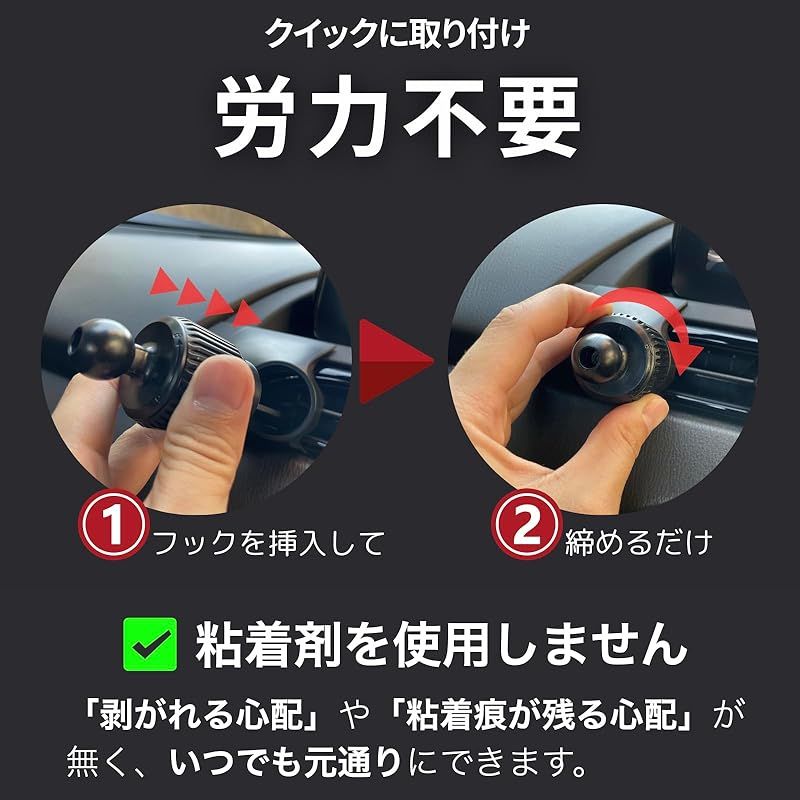 クイックに取り付け

労力不要

1 フックを挿入して

2 締めるだけ

粘着剤を使用しません

「剥がれる心配」や「粘着痕が残る心配」が無く、いつでも元通りにできます。