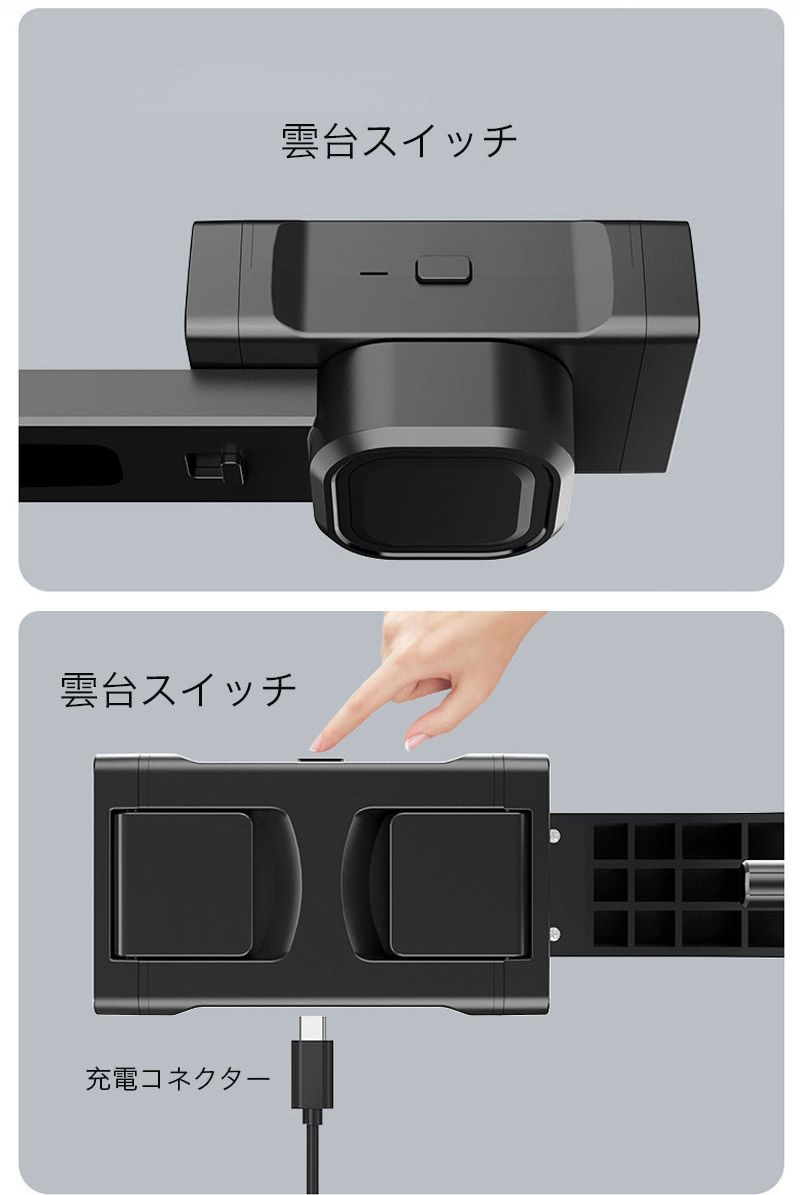 雲台スイッチ

雲台スイッチ

充電コネクター