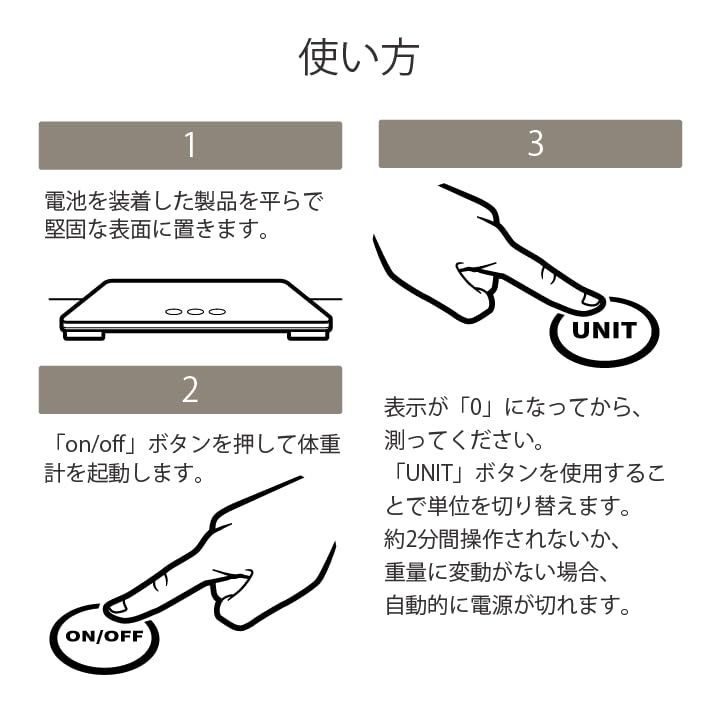 使い方

1

電池を装着した製品を平らで堅固な表面に置きます。

2

「on/off」ボタンを押して体重計を起動します。

ON/OFF

3

UNIT

表示が「0」になってから、測ってください。
「UNIT」ボタンを使用することで単位を切り替えます。
約2分間操作されないか、重量に変動がない場合、自動的に電源が切れます。