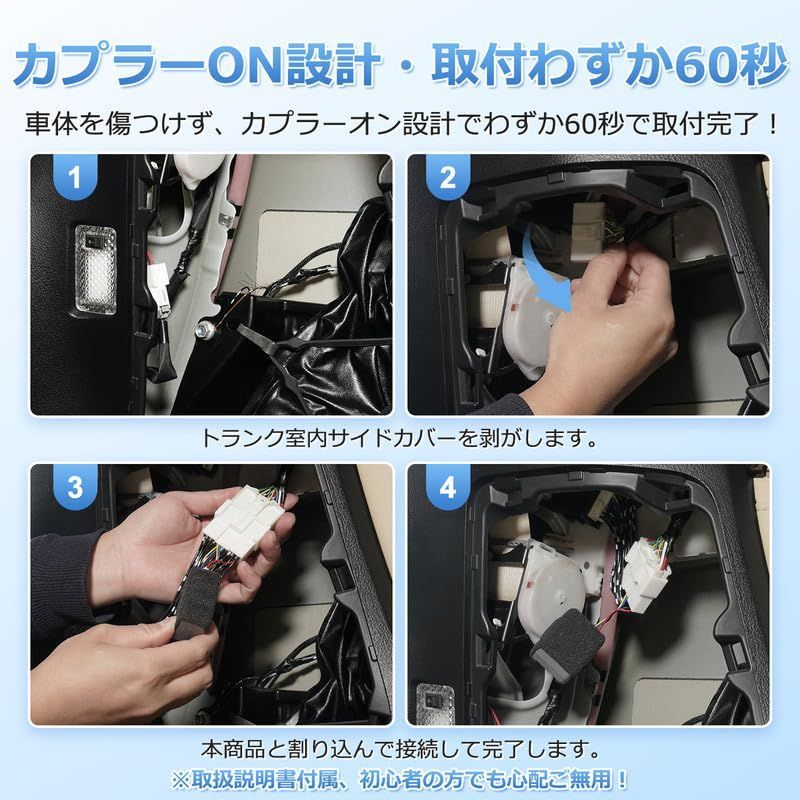 カプラーON設計・取付わずか60秒

車体を傷つけず、カプラーオン設計でわずか60秒で取付完了！

1

2

トランク室内サイドカバーを剥がします。

3

4

本商品と割り込んで接続して完了します。

※取扱説明書付属、初心者の方でも心配ご無用！