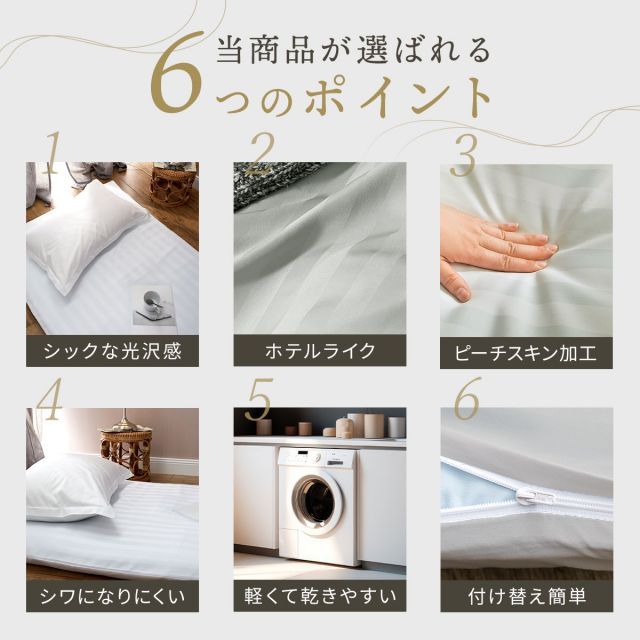 当商品が選ばれる
6つのポイント

1
シックな光沢感

2
ホテルライク

3
ピーチスキン加工

4
シワになりにくい

5
軽くて乾きやすい

6
付け替え簡単