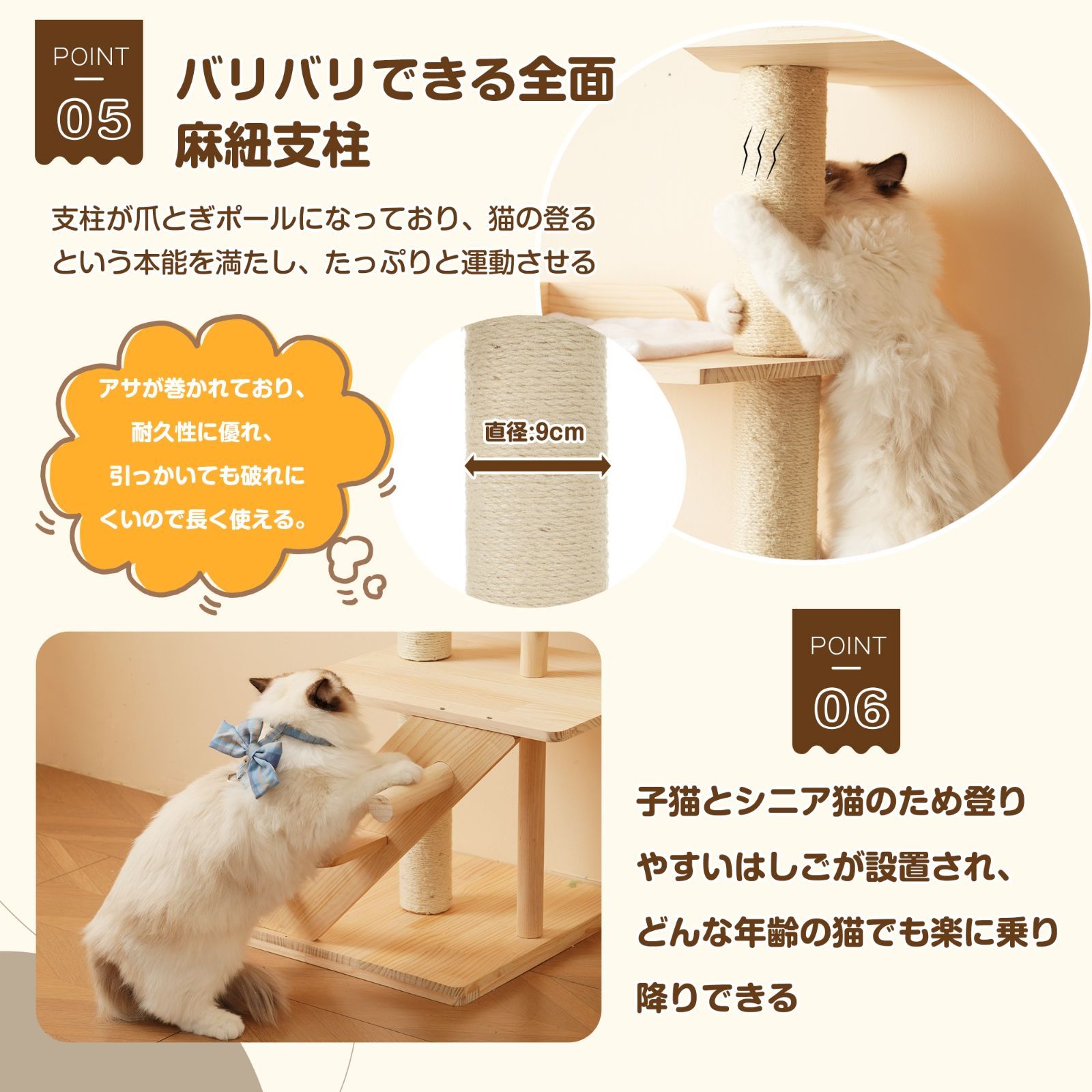 POINT
05

バリバリできる全面麻紐支柱

支柱が爪とぎポールになっており、猫の登るという本能を満たし、たっぷりと運動させる

アサが巻かれており、耐久性に優れ、引っかいても破れにくいので長く使える。

直径:9cm

POINT
06

子猫とシニア猫のため登りやすいはしごが設置され、どんな年齢の猫でも楽に乗り降りできる